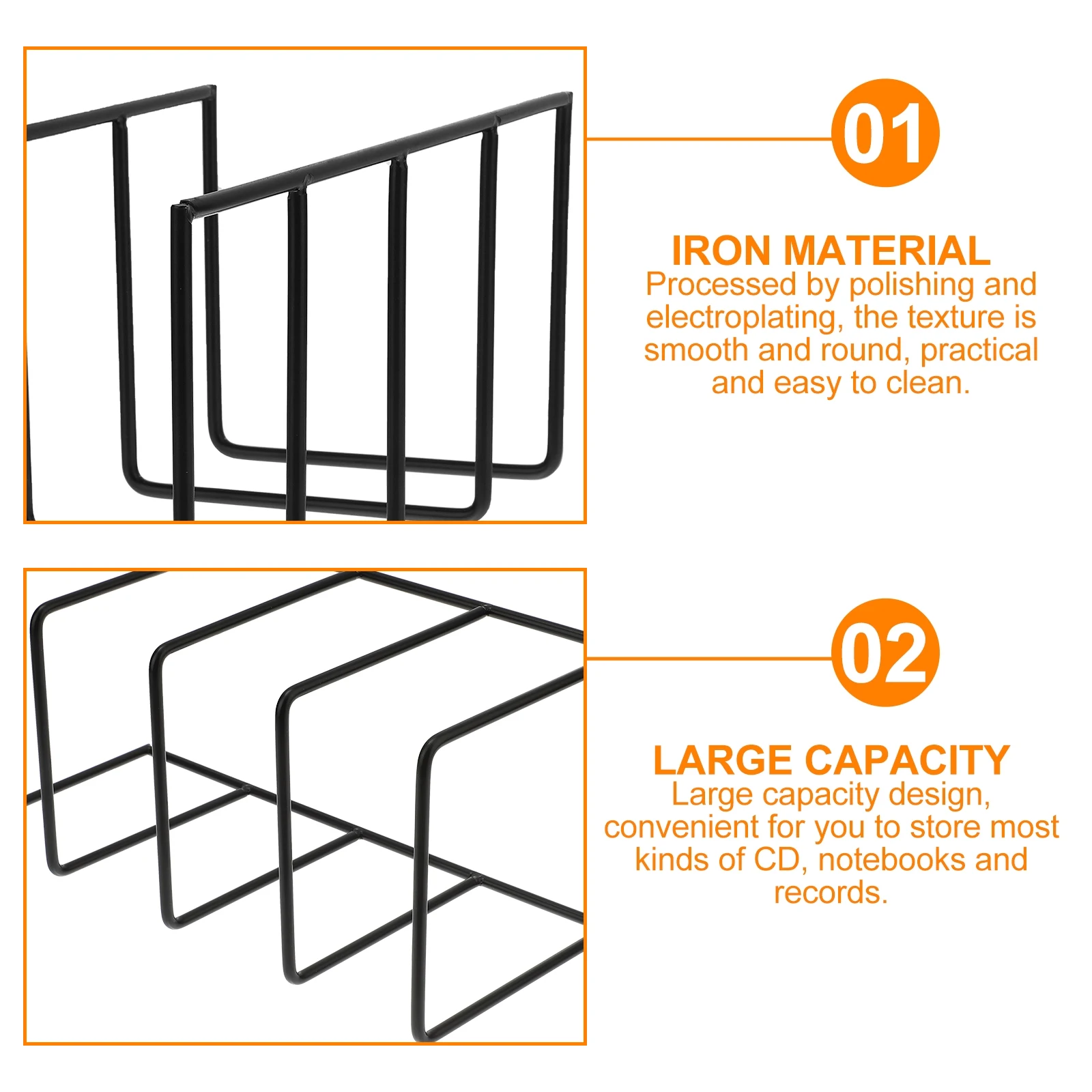 01

IRON MATERIAL
Processed by polishing and electroplating, the texture is smooth and round, practical and easy to clean.

02

LARGE CAPACITY
Large capacity design, convenient for you to store most kinds of CD, notebooks and records.