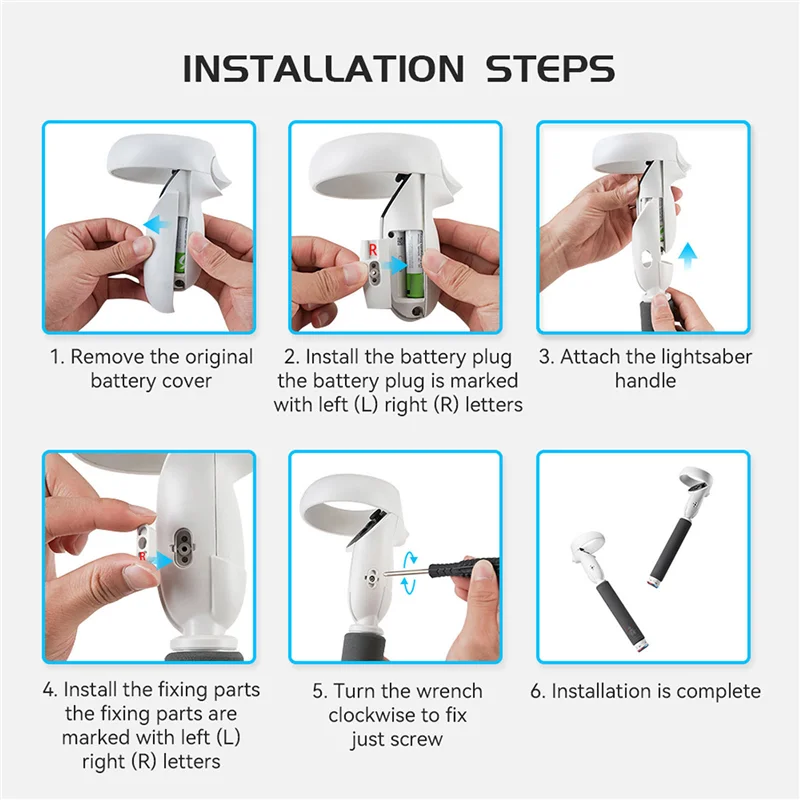 INSTALLATION STEPS

R

1. Remove the original battery cover

2. Install the battery plug the battery plug is marked with left (L) right (R) letters

3. Attach the lightsaber handle

R

4. Install the fixing parts the fixing parts are marked with left (L) right (R) letters

5. Turn the wrench clockwise to fix just screw

6. Installation is complete