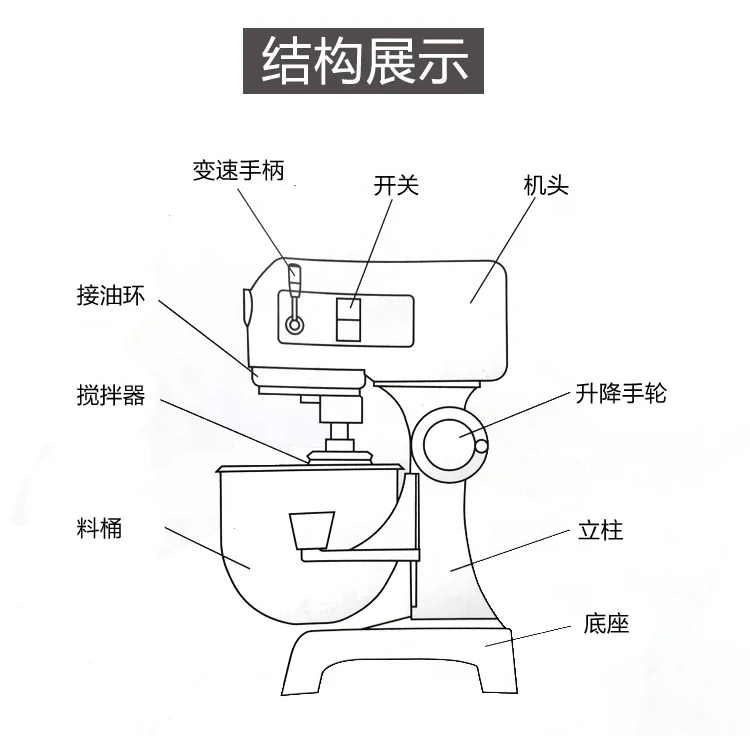 结构展示

变速手柄

开关

机头

接油环

搅拌器

升降手轮

料桶

立柱

底座