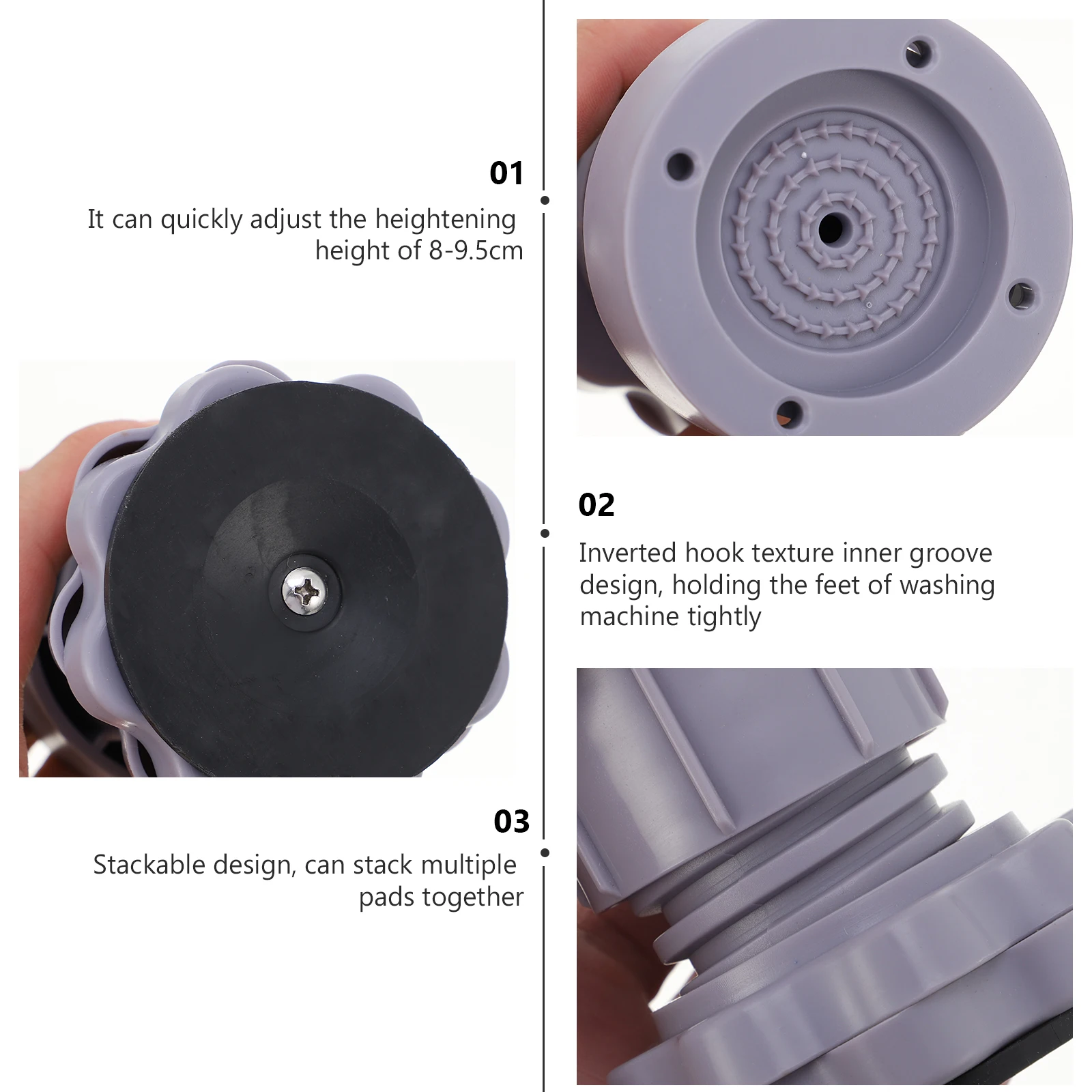 01
It can quickly adjust the heightening height of 8-9.5cm

02
Inverted hook texture inner groove design, holding the feet of washing machine tightly

03
Stackable design, can stack multiple pads together