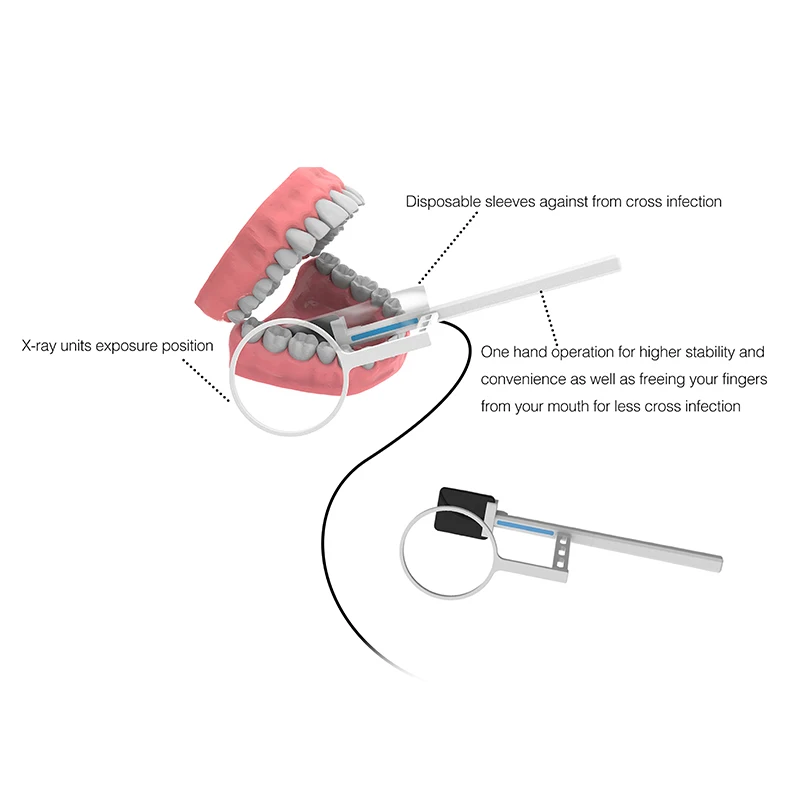 Disposable sleeves against from cross infection

X-ray units exposure position

One hand operation for higher stability and convenience as well as freeing your fingers from your mouth for less cross infection