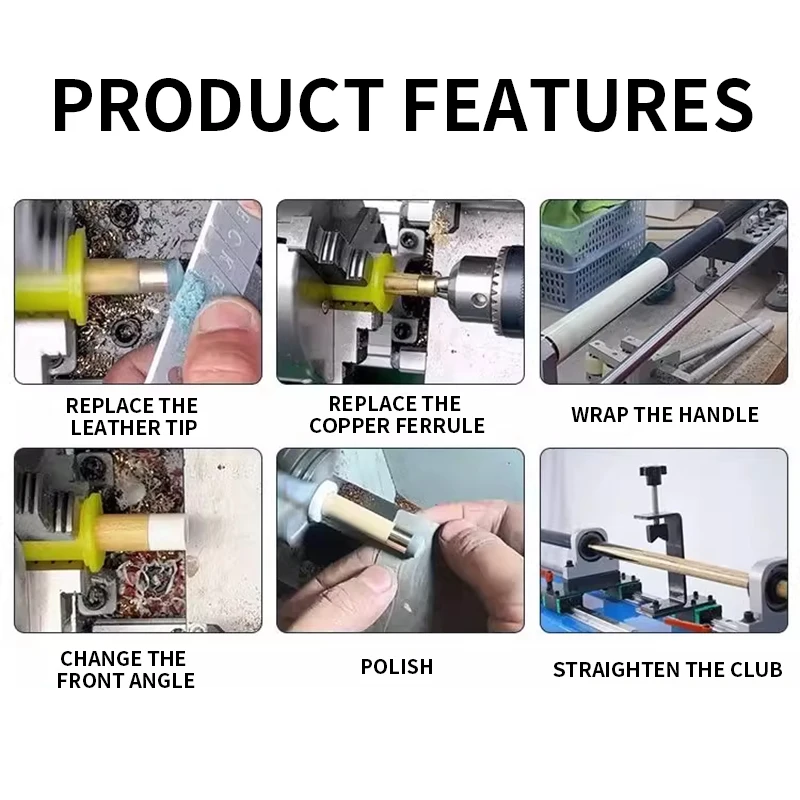 PRODUCT FEATURES

REPLACE THE LEATHER TIP

REPLACE THE COPPER FERRULE

WRAP THE HANDLE

CHANGE THE FRONT ANGLE

POLISH

STRAIGHTEN THE CLUB