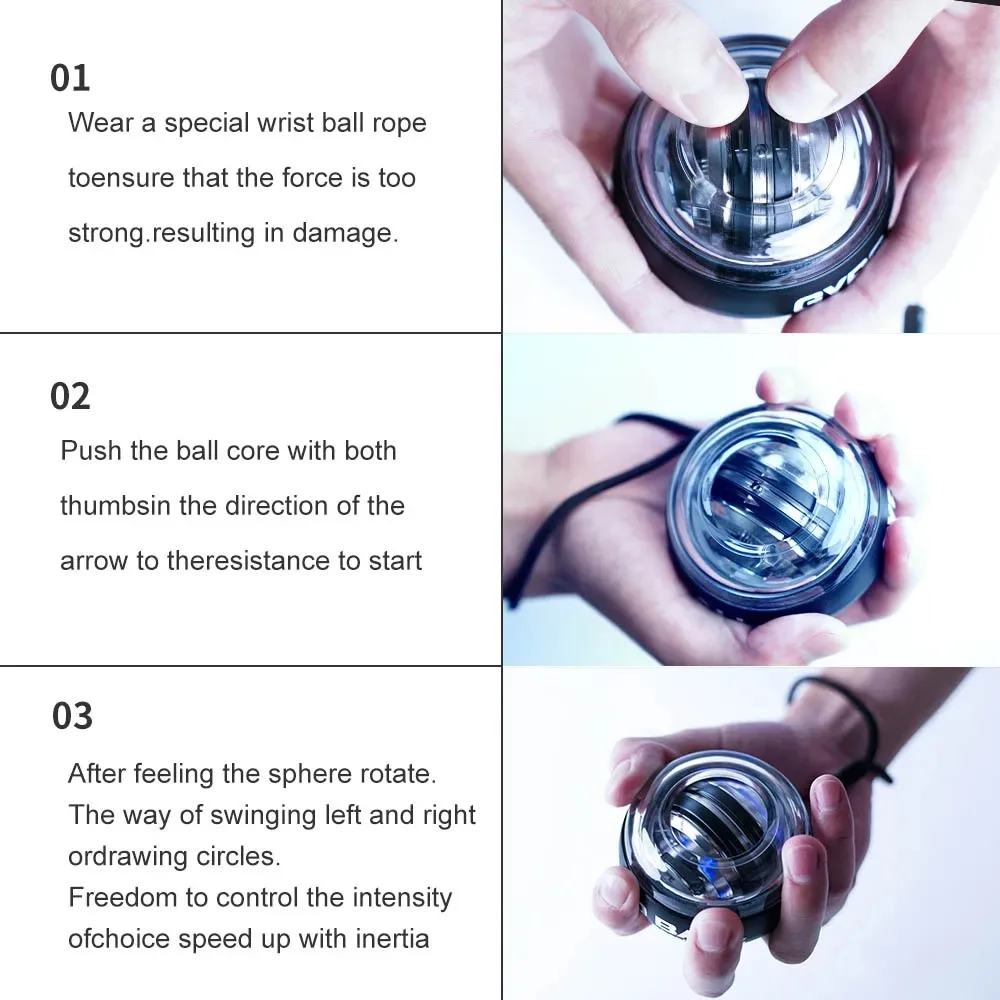 01

Wear a special wrist ball rope toensure that the force is too strong.resulting in damage.

GYR

02

Push the ball core with both thumbsin the direction of the arrow to theresistance to start

03

After feeling the sphere rotate.
The way of swinging left and right ordrawing circles.
Freedom to control the intensity ofchoice speed up with inertia