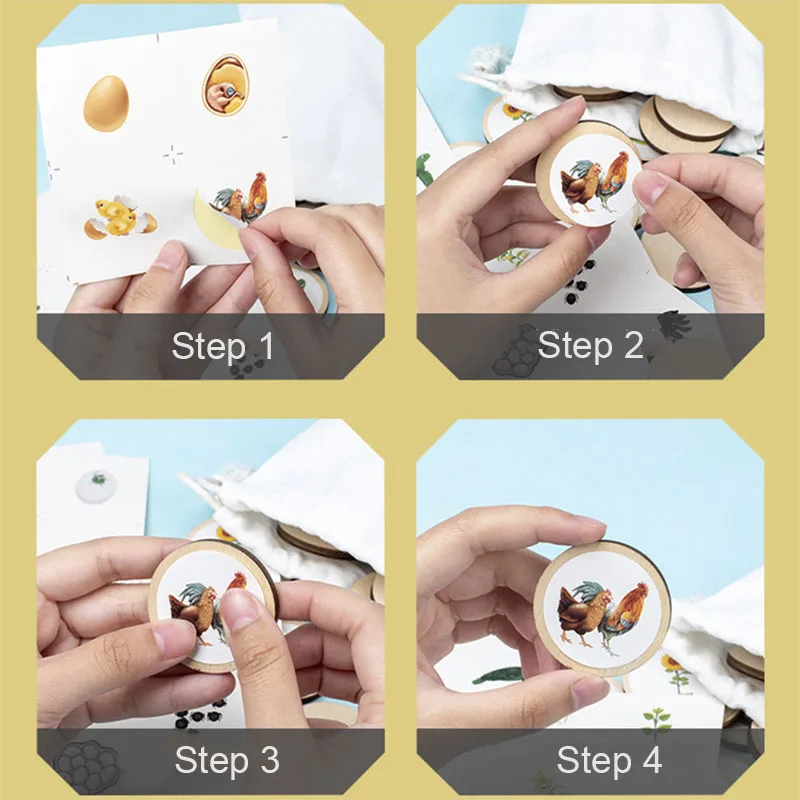 Step 1

Step 2

Step 3

Step 4