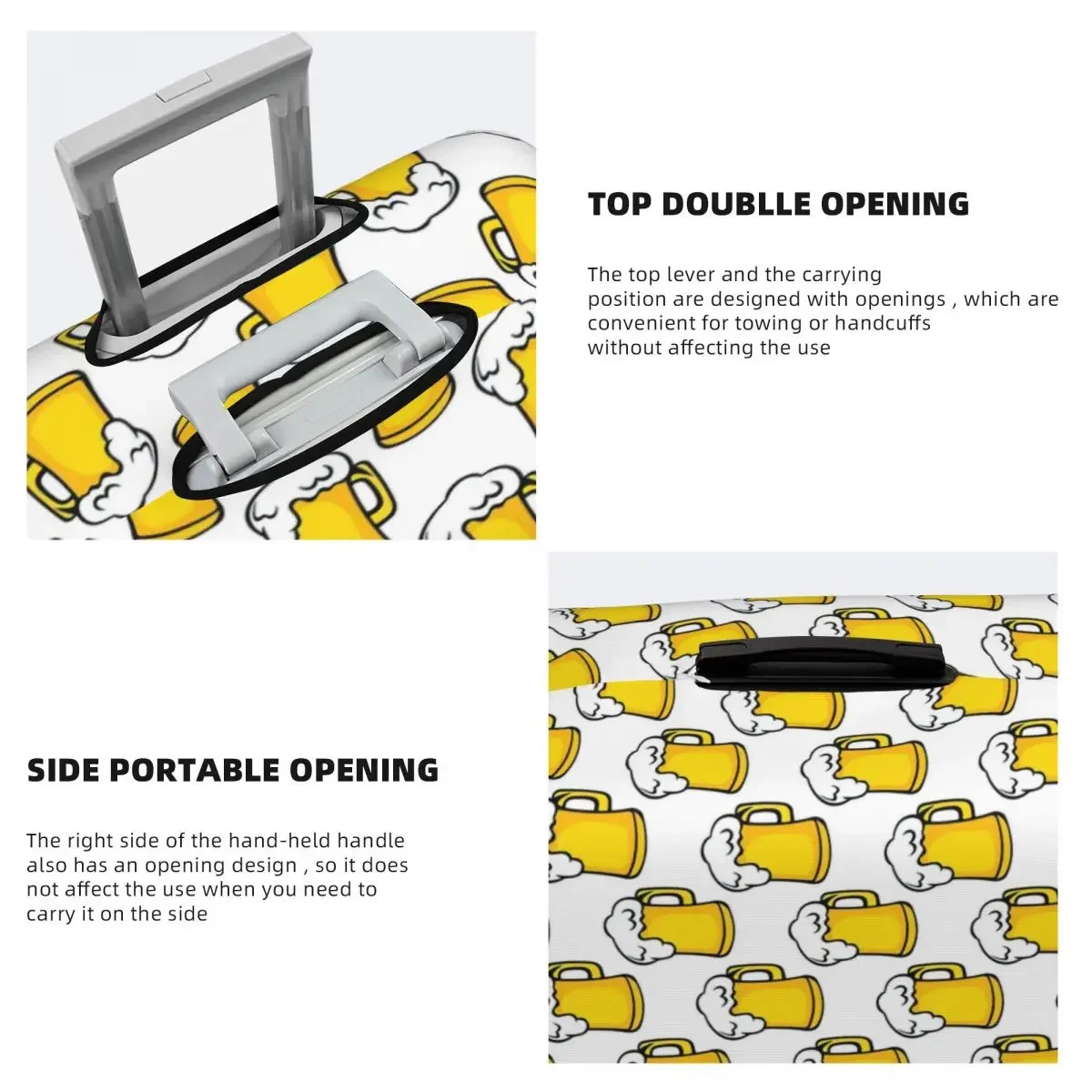 TOP DOUBLLE OPENING

The top lever and the carrying position are designed with openings , which are convenient for towing or handcuffs without affecting the use

SIDE PORTABLE OPENING

The right side of the hand-held handle also has an opening design , so it does not affect the use when you need to carry it on the side