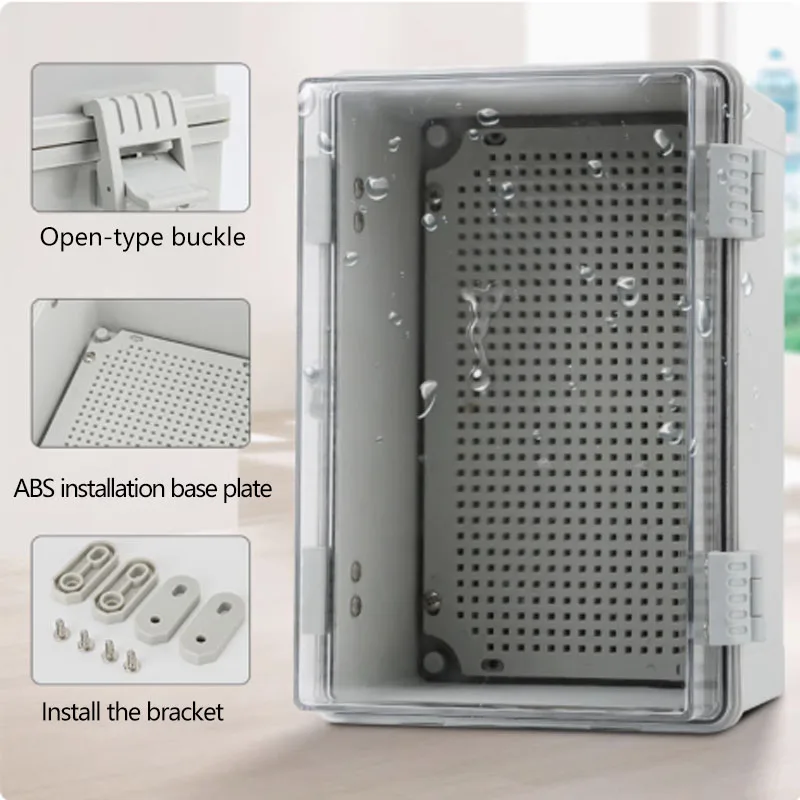 Open-type buckle

ABS installation base plate

Install the bracket