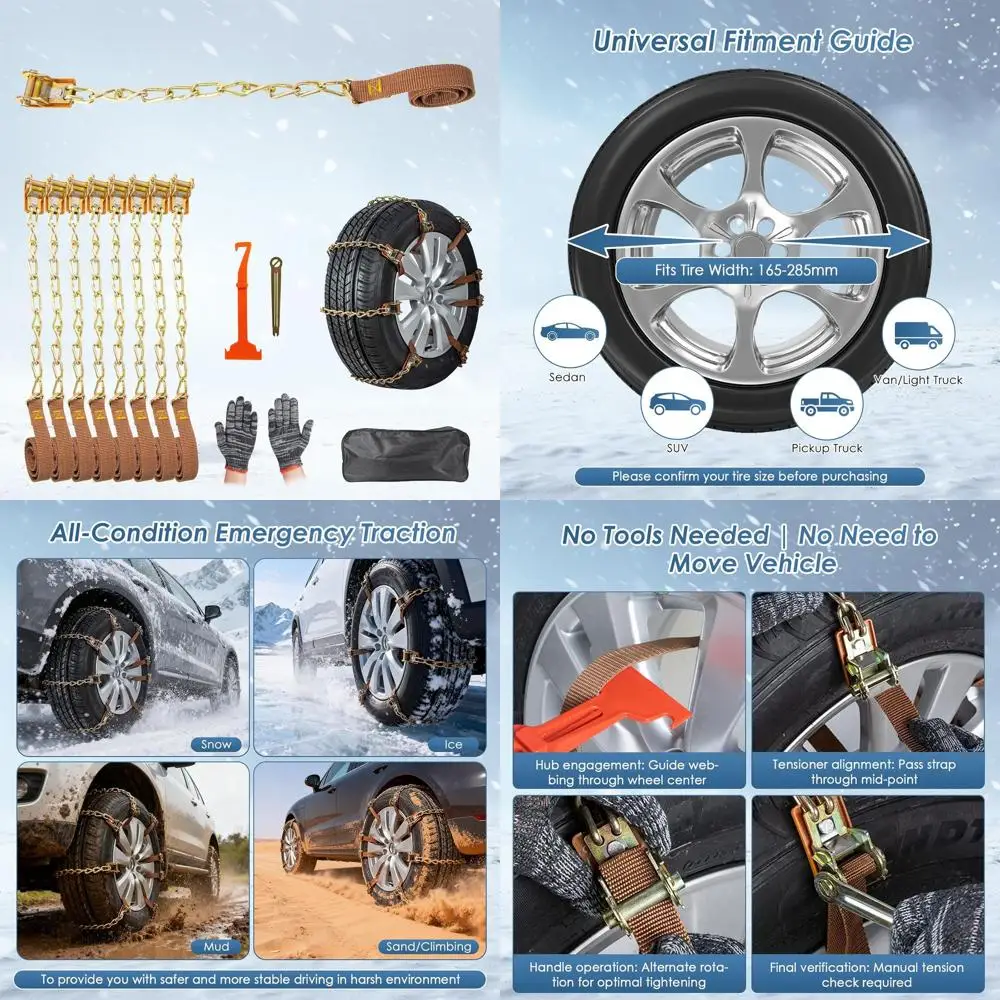 Universal Fitment Guide

Fits Tire Width: 165-285mm

Sedan

SUV

Pickup Truck

Van/Light Truck

Please confirm your tire size before purchasing

All-Condition Emergency Traction

Snow

Ice

Mud

Sand/Climbing

To provide you with safer and more stable driving in harsh environment

No Tools Needed | No Need to Move Vehicle

Hub engagement: Guide webbing through wheel center

Tensioner alignment: Pass strap through mid-point

Handle operation: Alternate rotation for optimal tightening

Final verification: Manual tension check required