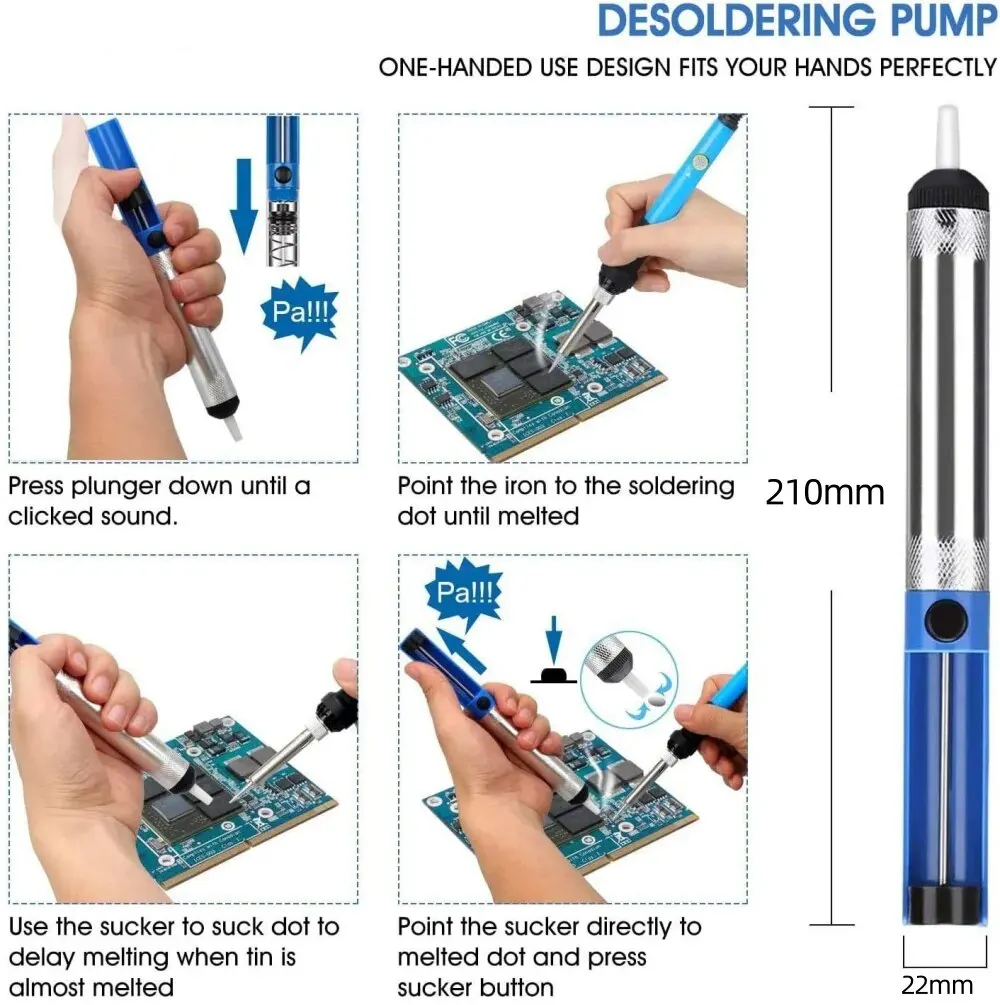 DESOLDERING PUMP

ONE-HANDED USE DESIGN FITS YOUR HANDS PERFECTLY

Pa!!!

Press plunger down until a clicked sound.

Point the iron to the soldering dot until melted

210mm

Pa!!!

Use the sucker to suck dot to delay melting when tin is almost melted

Point the sucker directly to melted dot and press sucker button

22mm