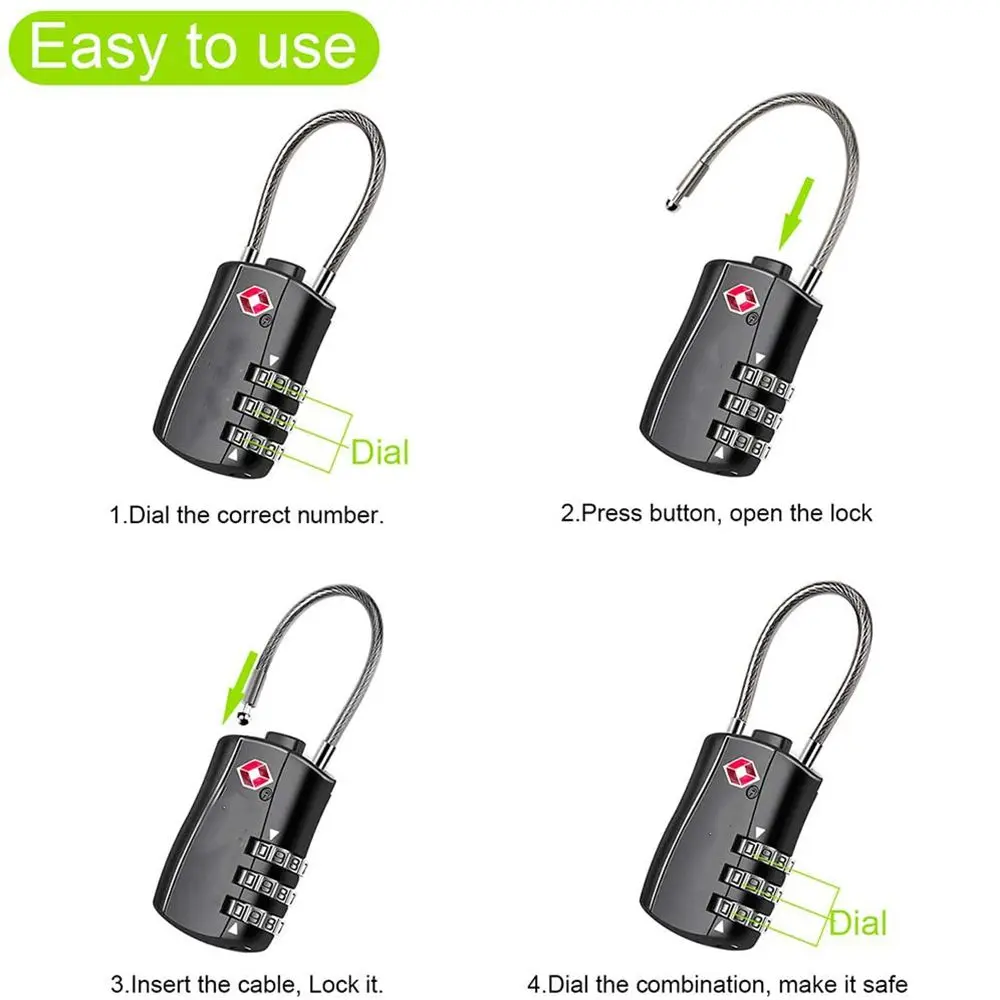 Easy to use

Dial

1.Dial the correct number.

2.Press button, open the lock

3.Insert the cable, Lock it.

Dial

4.Dial the combination, make it safe