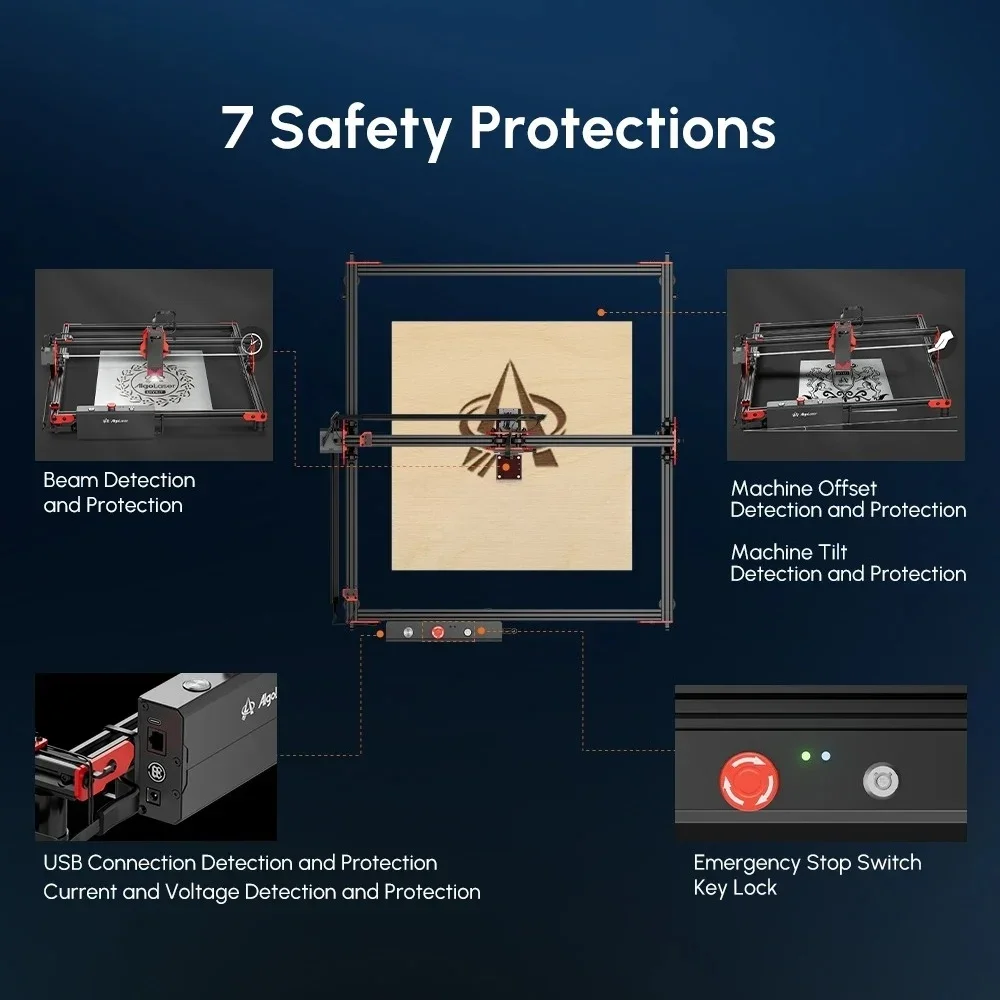 7 Safety Protections

Beam Detection and Protection

Machine Offset Detection and Protection

Machine Tilt Detection and Protection

USB Connection Detection and Protection
Current and Voltage Detection and Protection

Emergency Stop Switch
Key Lock