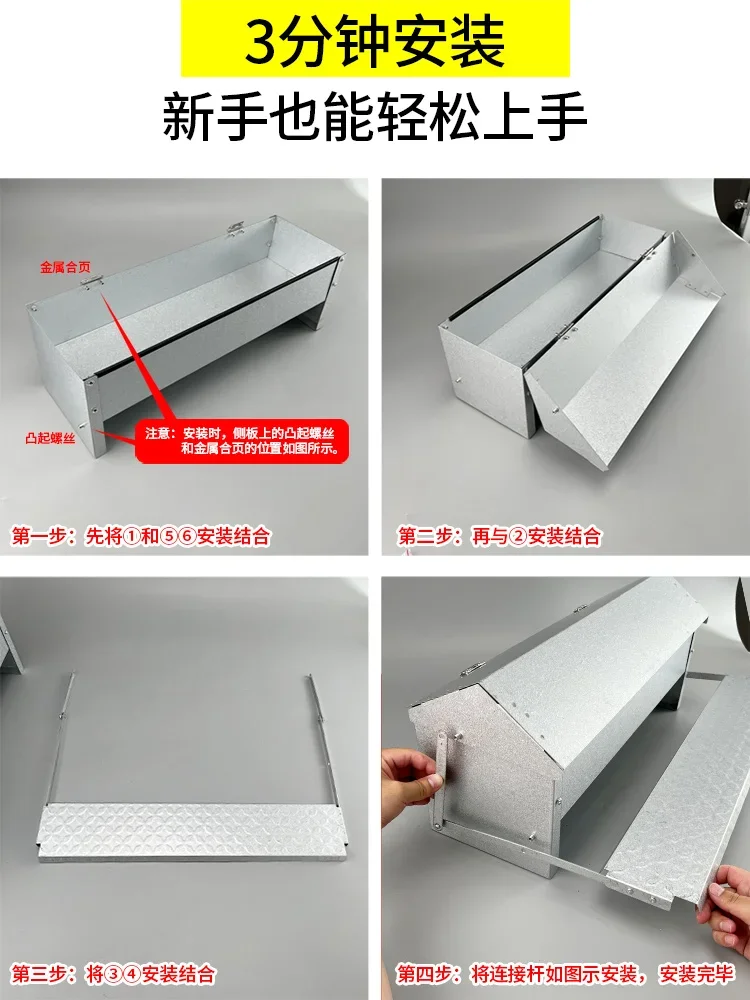 3分钟安装

新手也能轻松上手

金属合页

凸起螺丝

注意：安装时，侧板上的凸起螺丝和金属合页的位置如图所示。

第一步：先将①和⑤⑥安装结合

第二步：再与②安装结合

第三步：将③④安装结合

第四步：将连接杆如图示安装，安装完毕