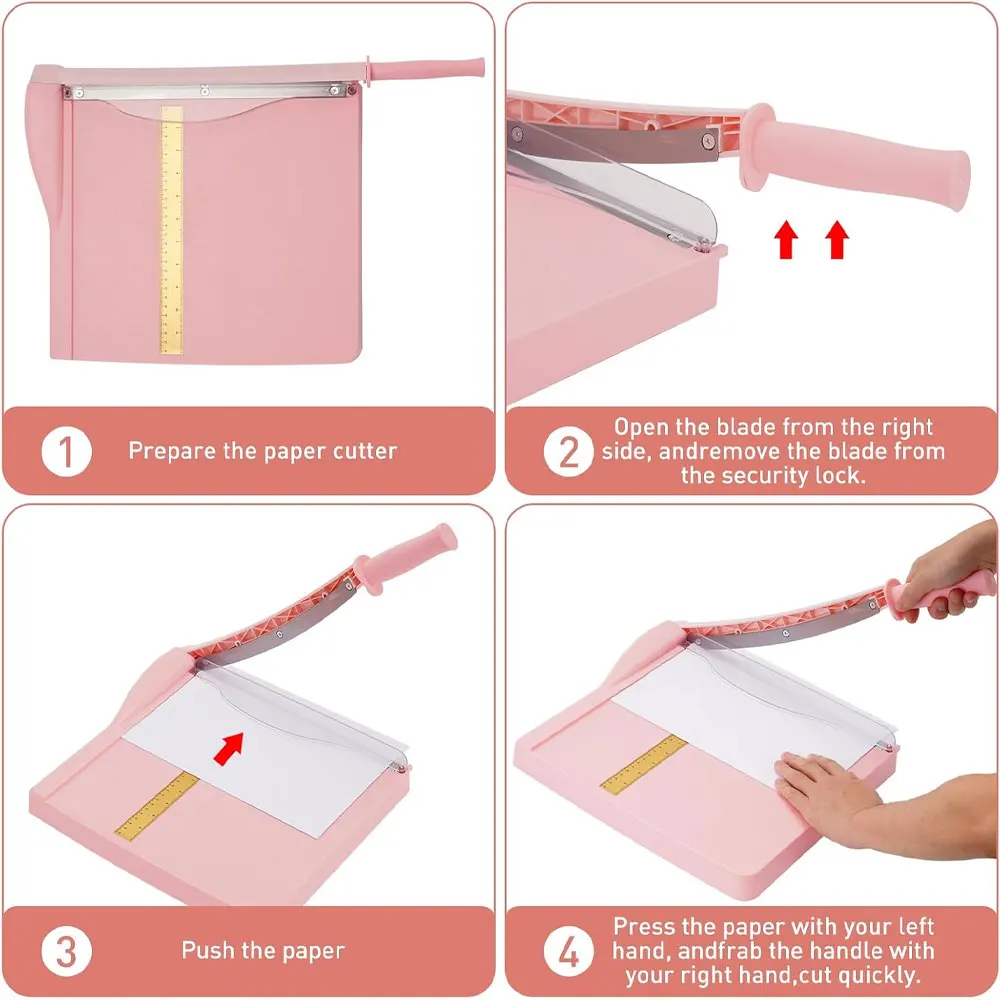 1 Prepare the paper cutter

2 Open the blade from the right side, andremove the blade from the security lock.

3 Push the paper

4 Press the paper with your left hand, andfrab the handle with your right hand,cut quickly.