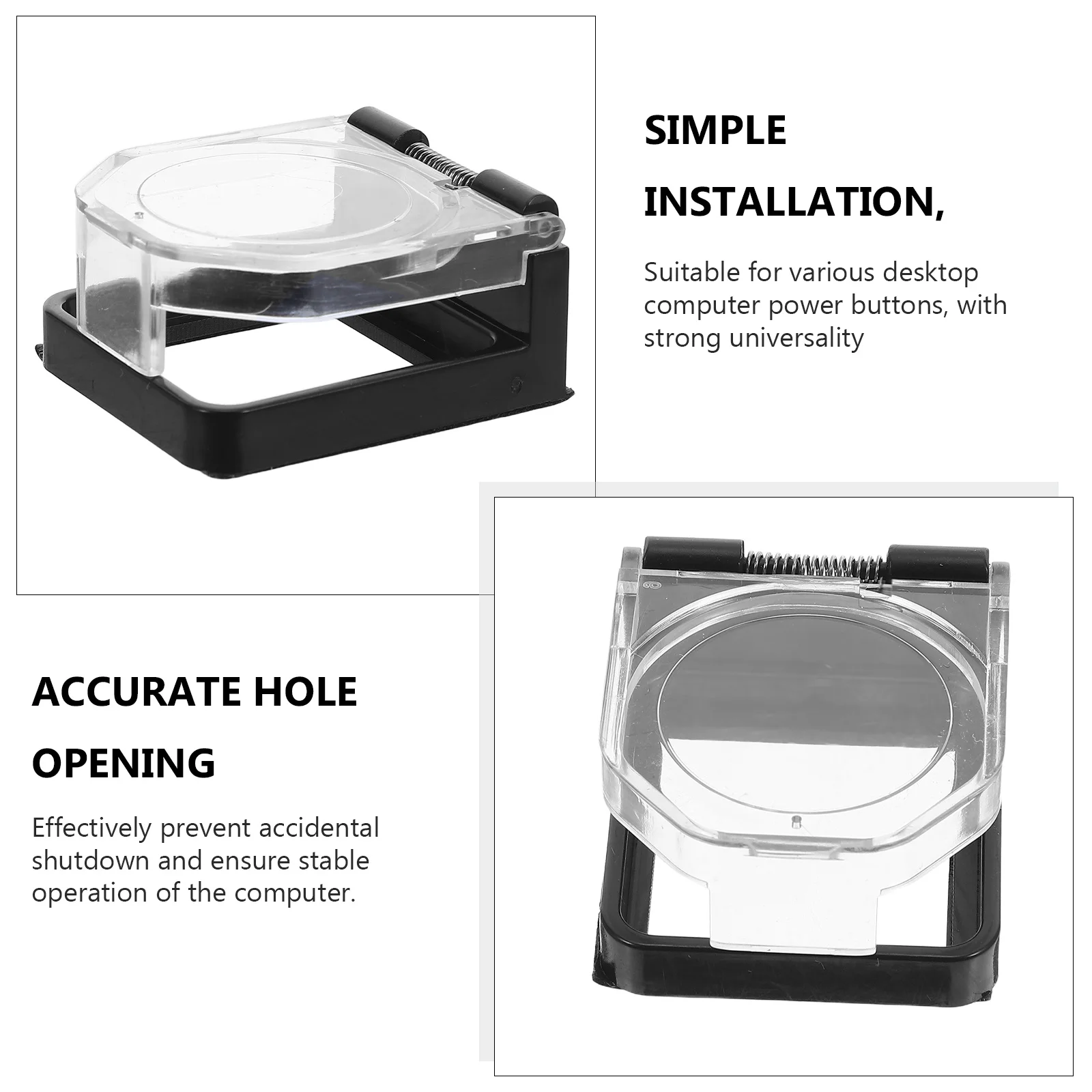 SIMPLE INSTALLATION,

Suitable for various desktop computer power buttons, with strong universality

ACCURATE HOLE OPENING

Effectively prevent accidental shutdown and ensure stable operation of the computer.