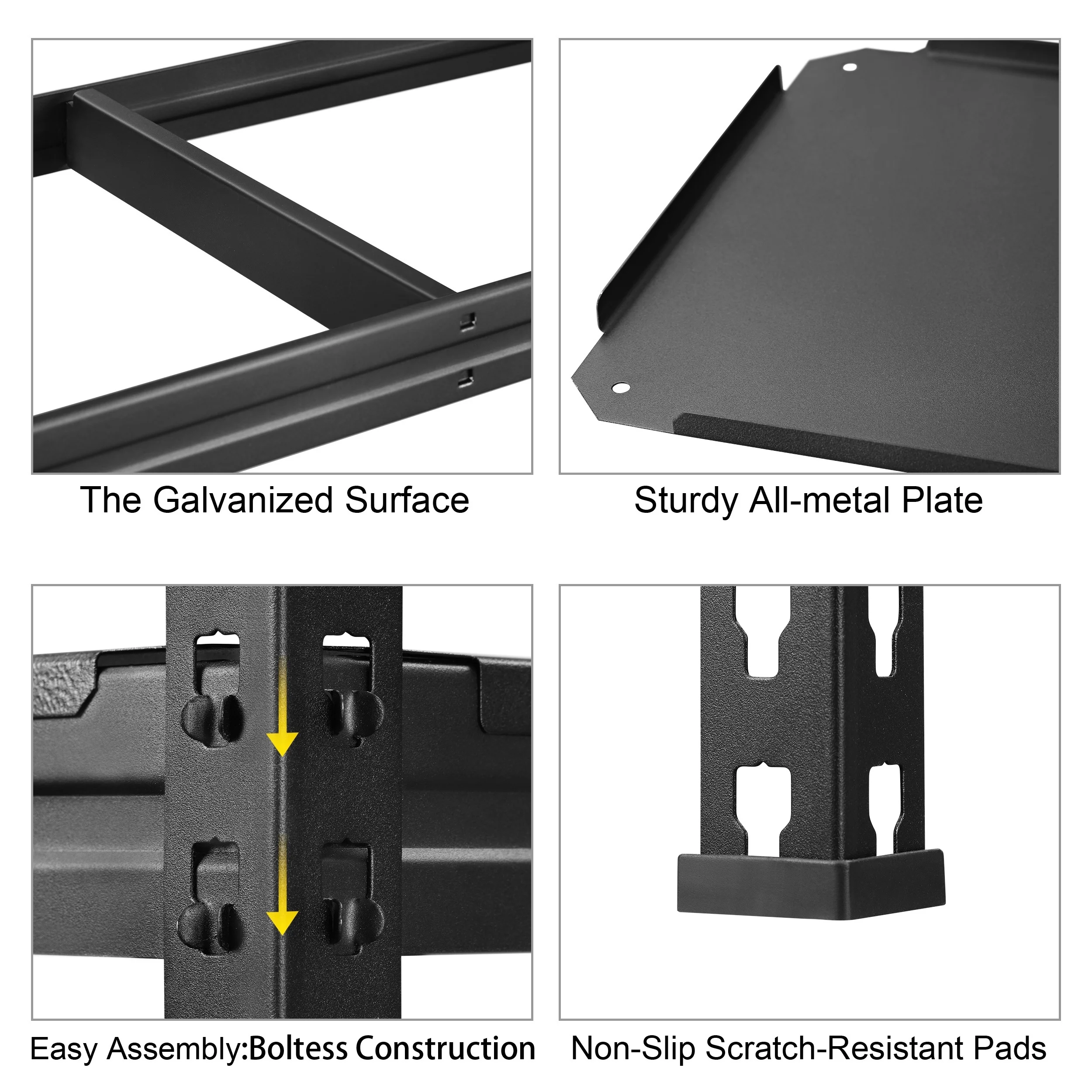 The Galvanized Surface

Sturdy All-metal Plate

Easy Assembly:Boltess Construction

Non-Slip Scratch-Resistant Pads