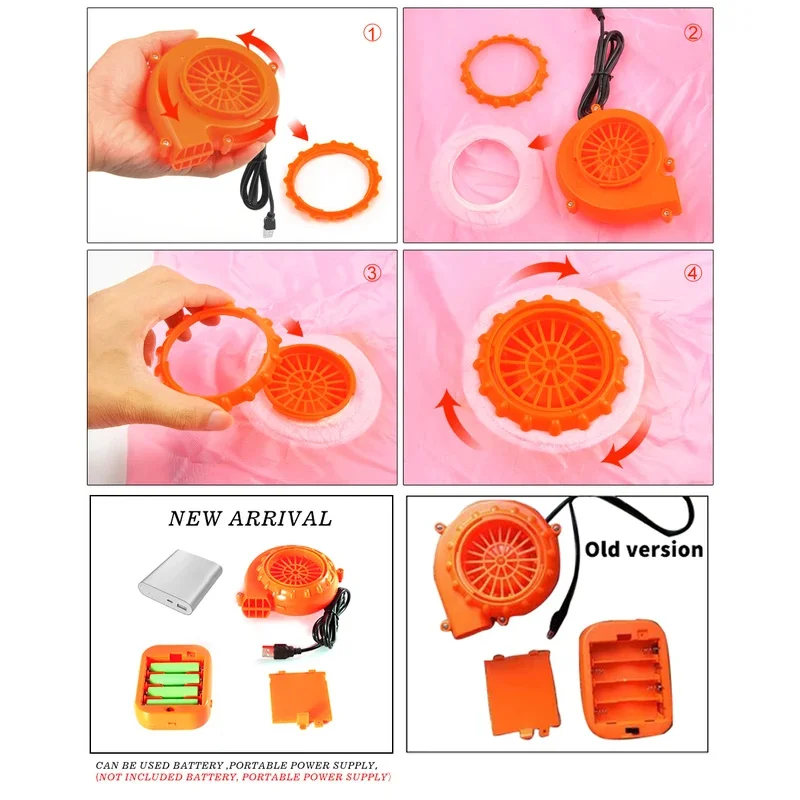 ①

②

③

④

NEW ARRIVAL

Old version

CAN BE USED BATTERY ,PORTABLE POWER SUPPLY,
(NOT INCLUDED BATTERY, PORTABLE POWER SUPPLY)