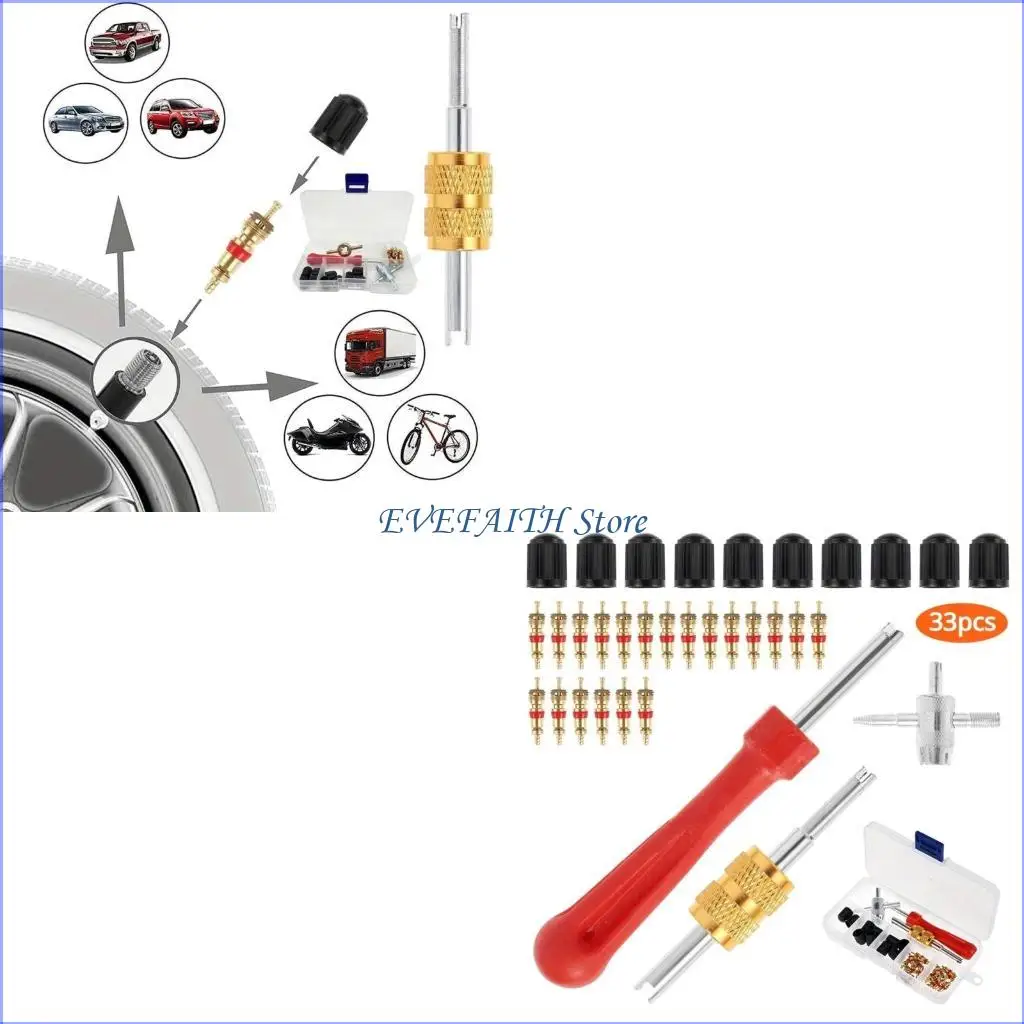 EVEFAITH Store

33pcs