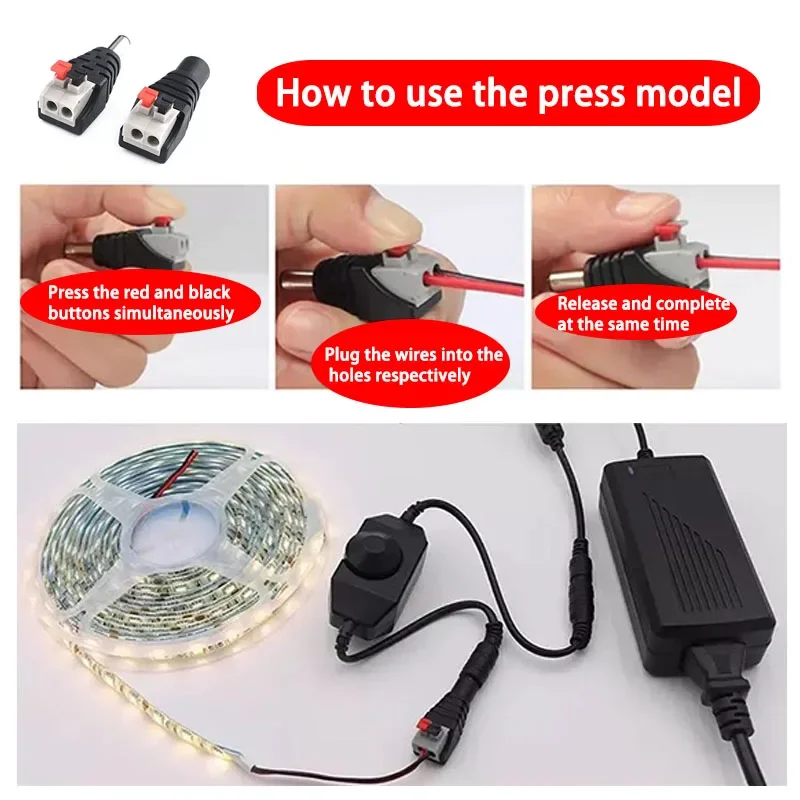 How to use the press model

Press the red and black buttons simultaneously

Plug the wires into the holes respectively

Release and complete at the same time