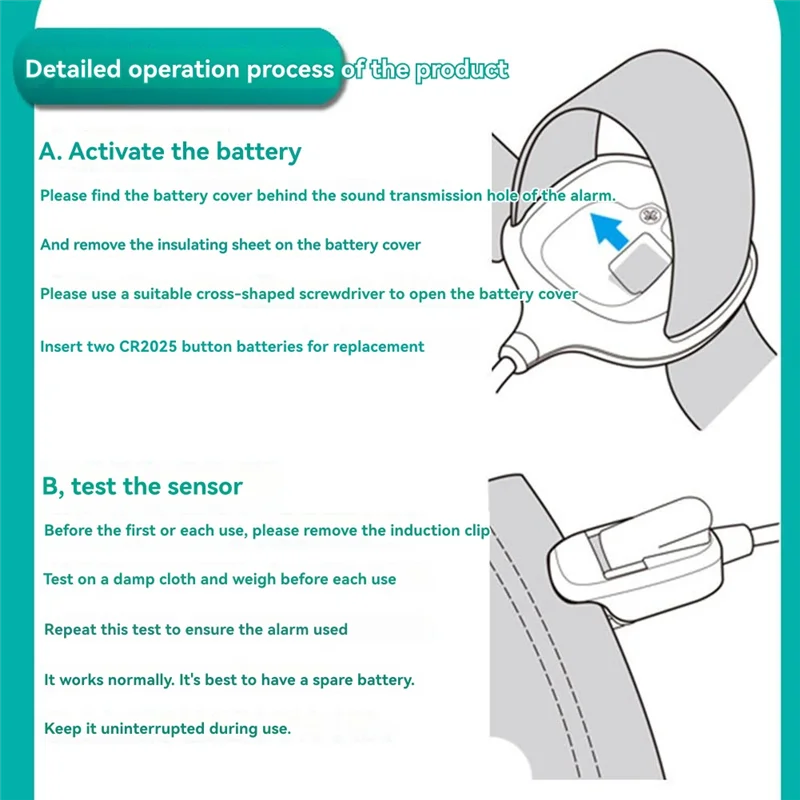 Detailed operation process of the product

A. Activate the battery

Please find the battery cover behind the sound transmission hole of the alarm.

And remove the insulating sheet on the battery cover

Please use a suitable cross-shaped screwdriver to open the battery cover

Insert two CR2025 button batteries for replacement

B, test the sensor

Before the first or each use, please remove the induction clip

Test on a damp cloth and weigh before each use

Repeat this test to ensure the alarm used

It works normally. It's best to have a spare battery.

Keep it uninterrupted during use.