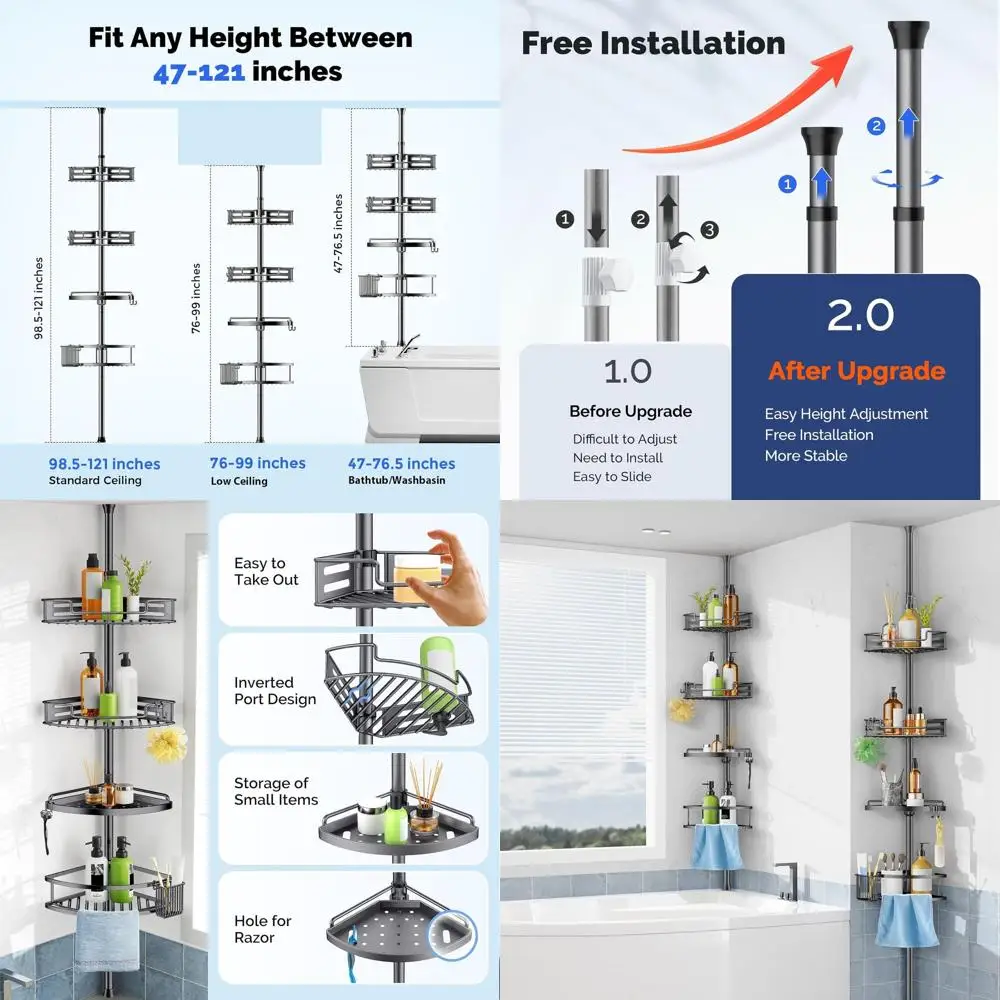 Fit Any Height Between
47-121 inches

98.5-121 inches
76-99 inches
47-76.5 inches

98.5-121 inches
Standard Ceiling

76-99 inches
Low Ceiling

47-76.5 inches
Bathtub/Washbasin

Free Installation

1 2 3

1 2

1.0
Before Upgrade
Difficult to Adjust
Need to Install
Easy to Slide

2.0
After Upgrade
Easy Height Adjustment
Free Installation
More Stable

Easy to Take Out

Inverted Port Design

Storage of Small Items

Hole for Razor