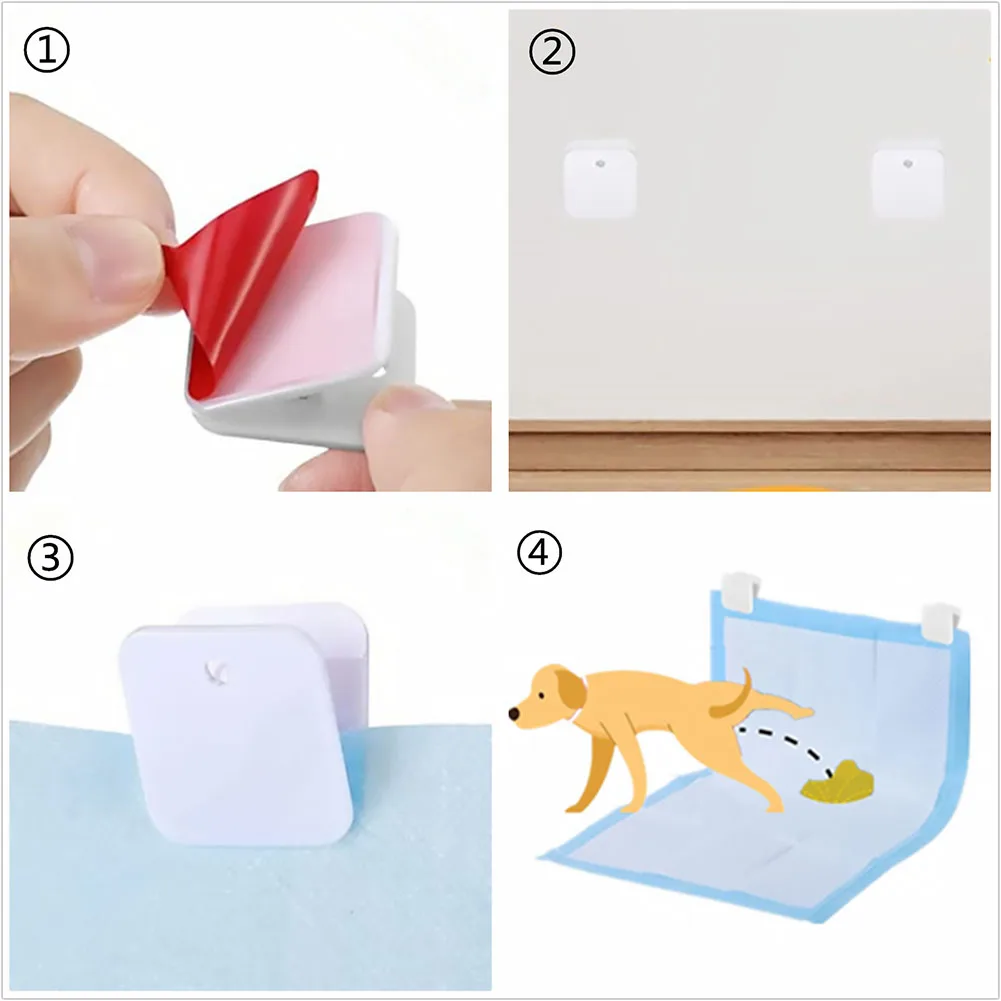 ①

②

③

④