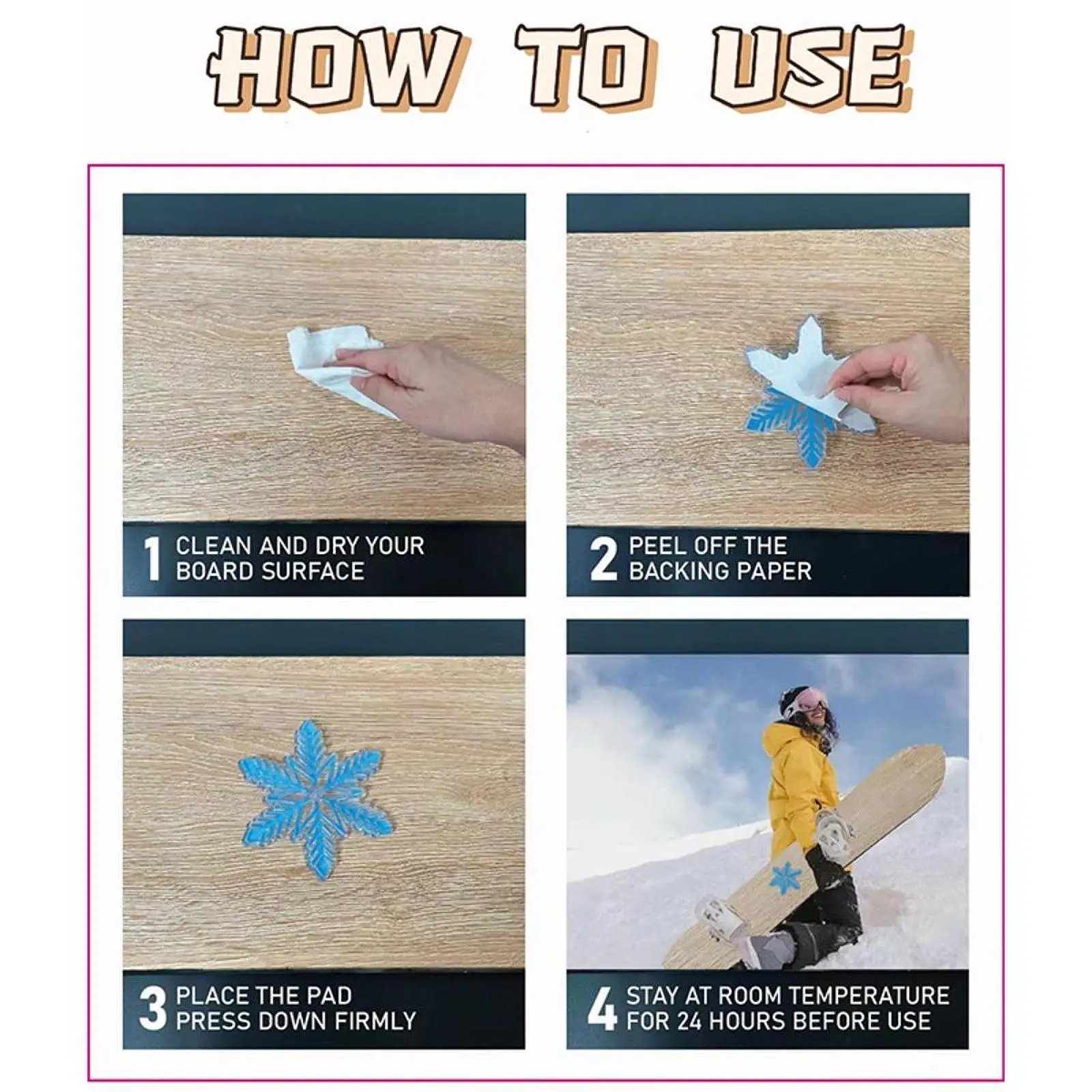 HOW TO USE

1 CLEAN AND DRY YOUR BOARD SURFACE

2 PEEL OFF THE BACKING PAPER

3 PLACE THE PAD PRESS DOWN FIRMLY

4 STAY AT ROOM TEMPERATURE FOR 24 HOURS BEFORE USE