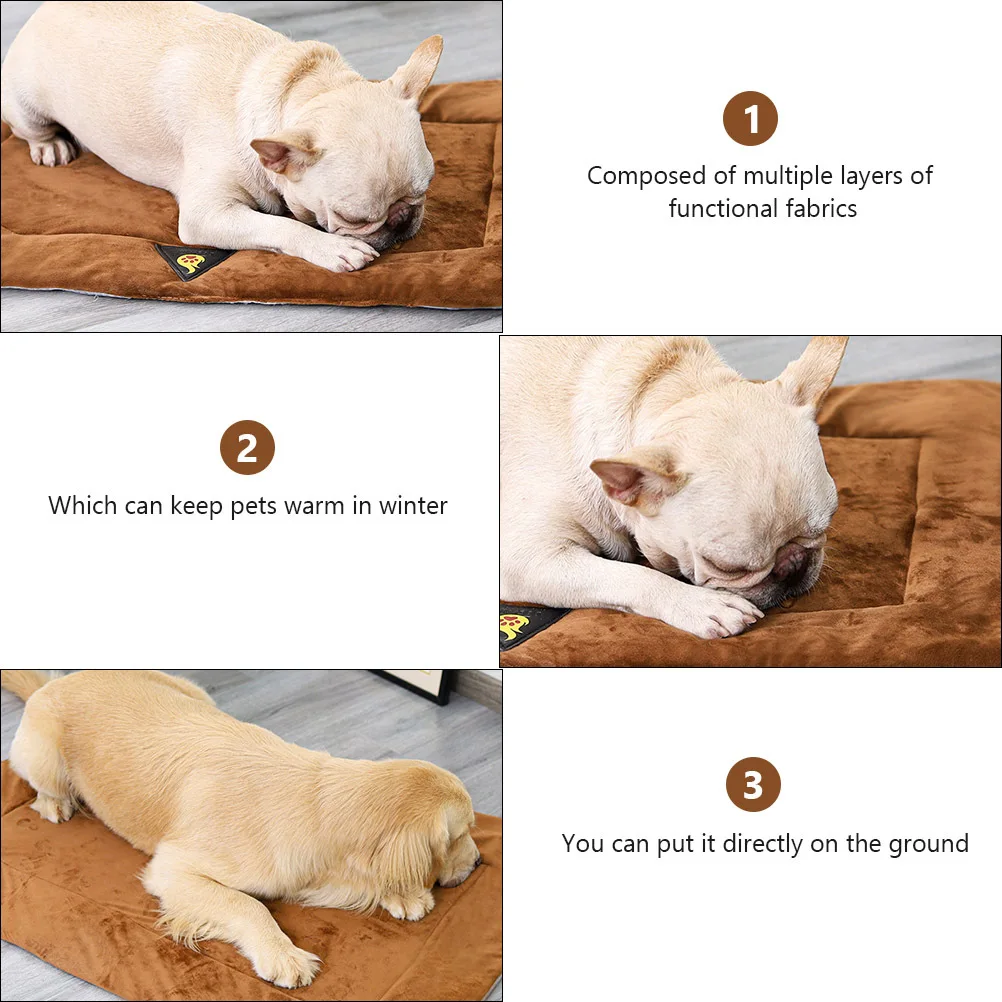 1

Composed of multiple layers of functional fabrics

2

Which can keep pets warm in winter

3

You can put it directly on the ground