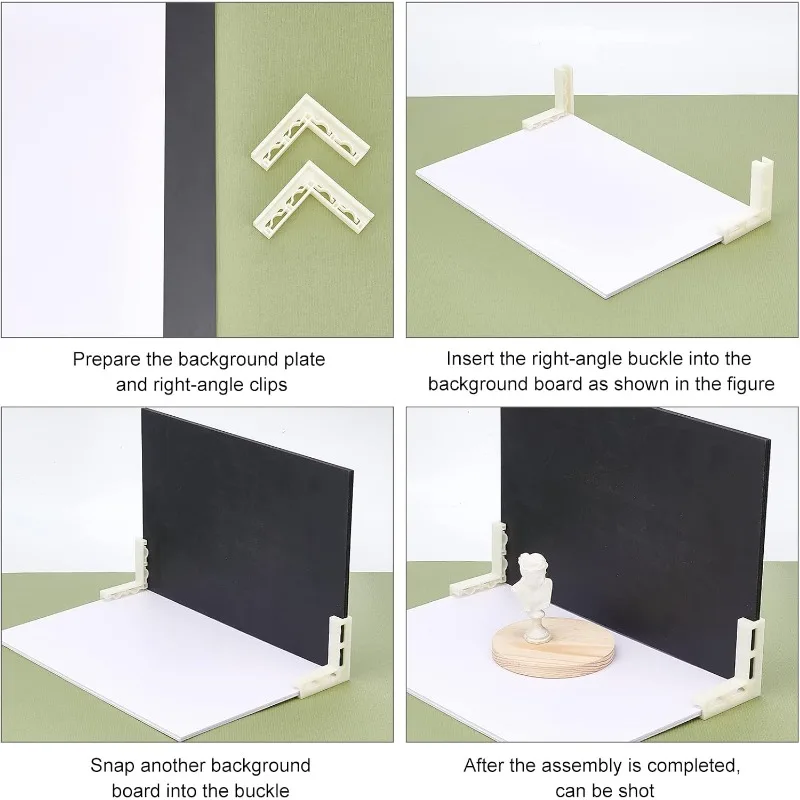 Prepare the background plate and right-angle clips

Insert the right-angle buckle into the background board as shown in the figure

Snap another background board into the buckle

After the assembly is completed, can be shot