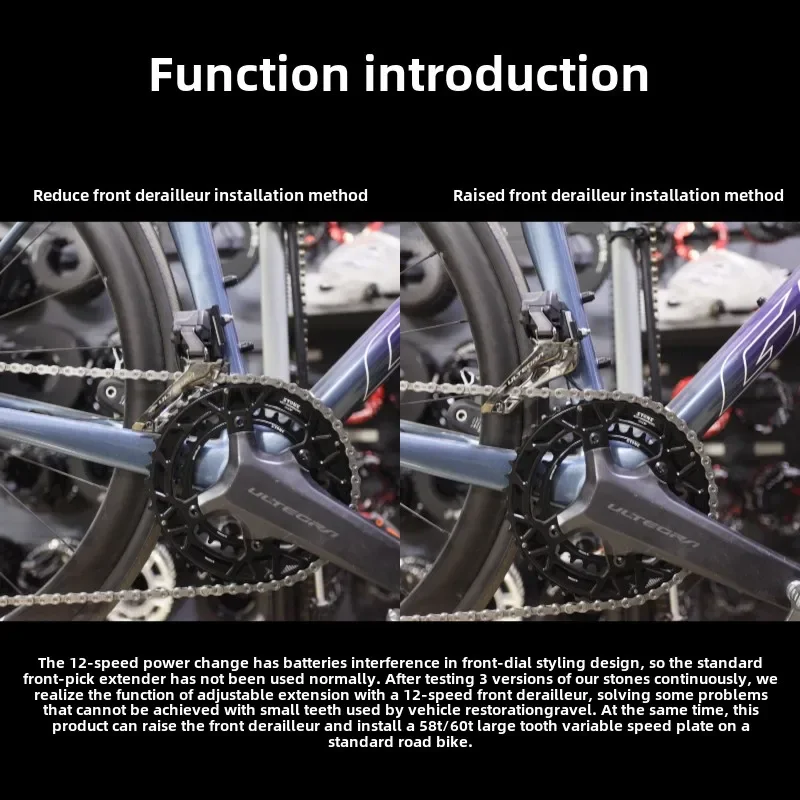 Function introduction

Reduce front derailleur installation method

Raised front derailleur installation method

ULTEGRA

ULTEGRA

The 12-speed power change has batteries interference in front-dial styling design, so the standard front-pick extender has not been used normally. After testing 3 versions of our stones continuously, we realize the function of adjustable extension with a 12-speed front derailleur, solving some problems that cannot be achieved with small teeth used by vehicle restorationgravel. At the same time, this product can raise the front derailleur and install a 58t/60t large tooth variable speed plate on a standard road bike.