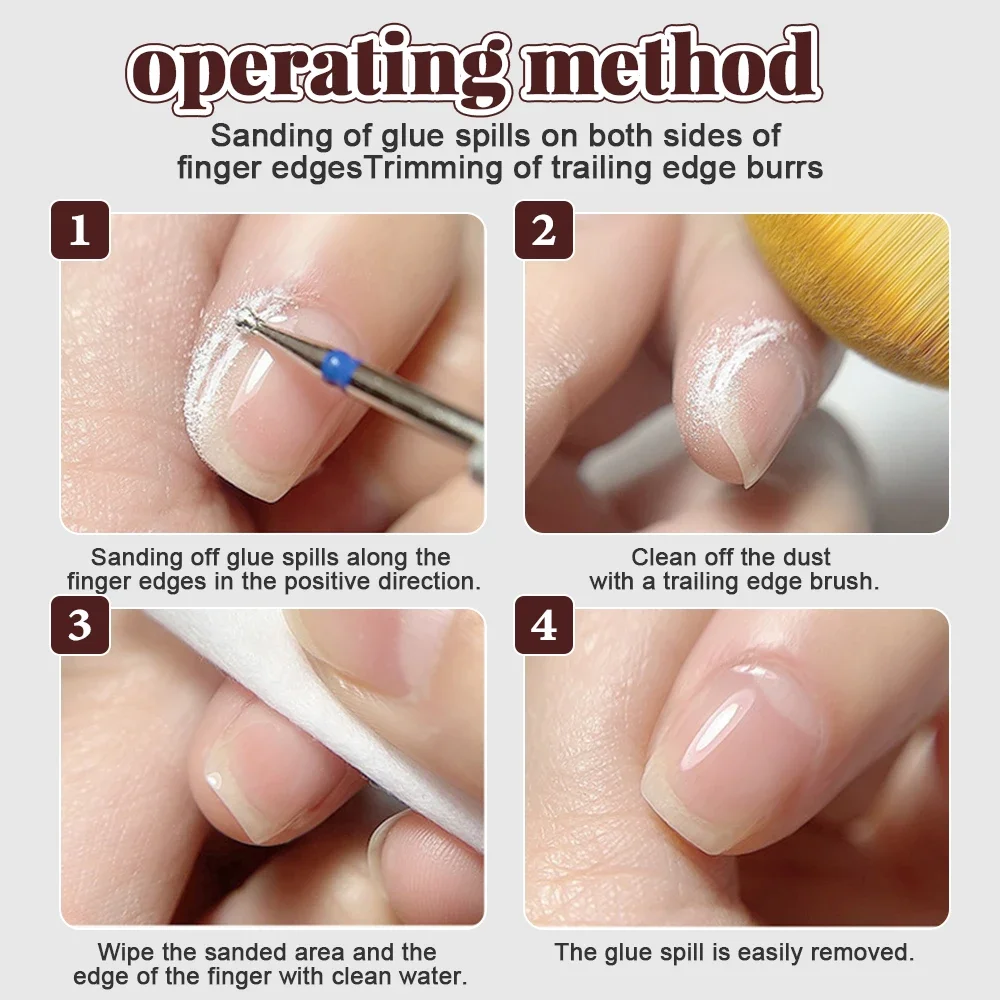 operating method

Sanding of glue spills on both sides of finger edgesTrimming of trailing edge burrs

1

Sanding off glue spills along the finger edges in the positive direction.

2

Clean off the dust with a trailing edge brush.

3

Wipe the sanded area and the edge of the finger with clean water.

4

The glue spill is easily removed.