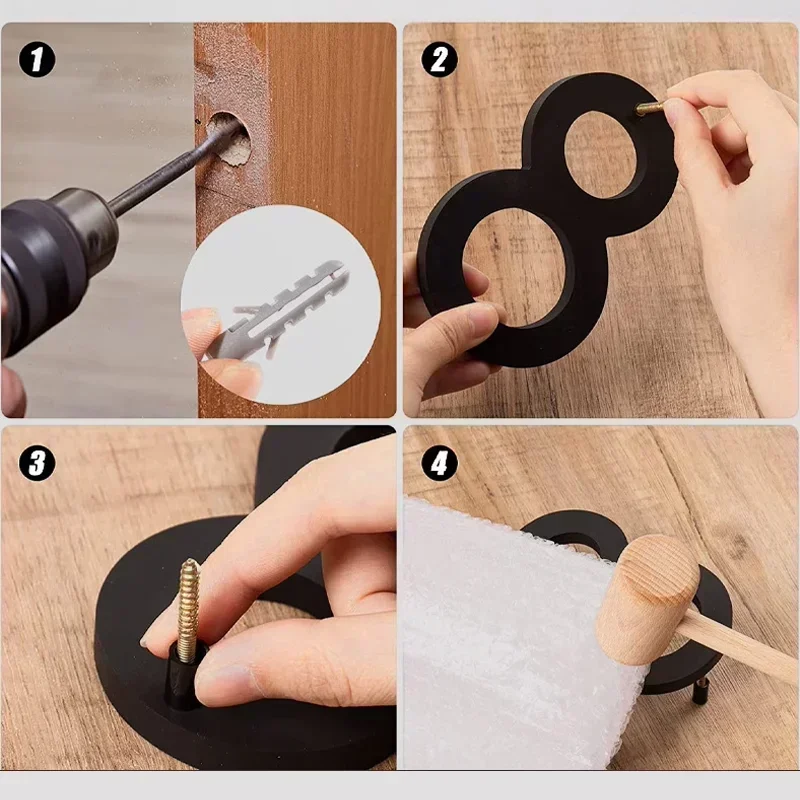 1
2
3
4