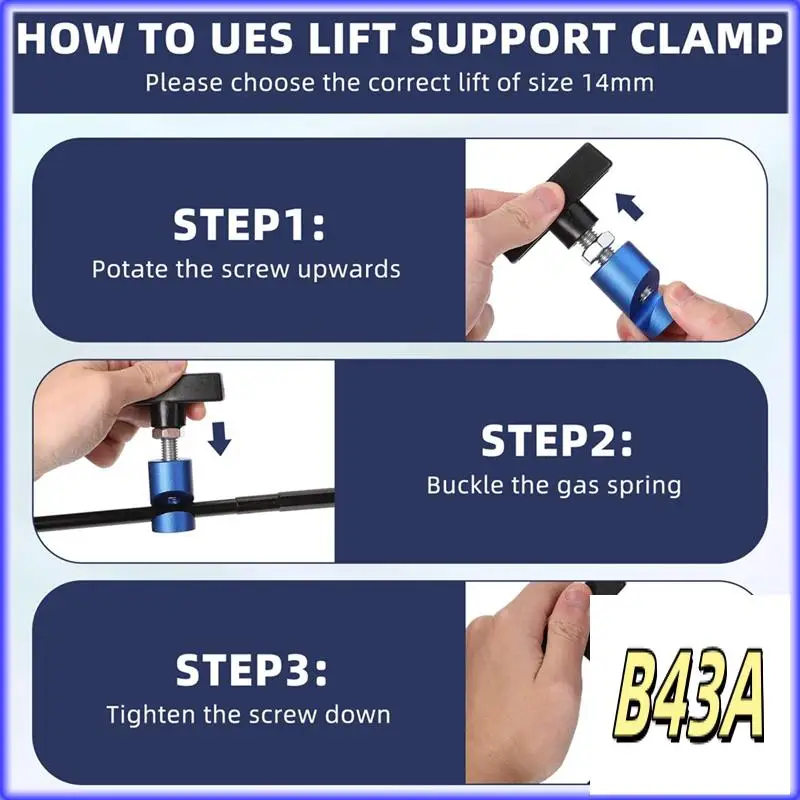 HOW TO UES LIFT SUPPORT CLAMP
Please choose the correct lift of size 14mm

STEP1:
Potate the screw upwards

STEP2:
Buckle the gas spring

STEP3:
Tighten the screw down

B43A