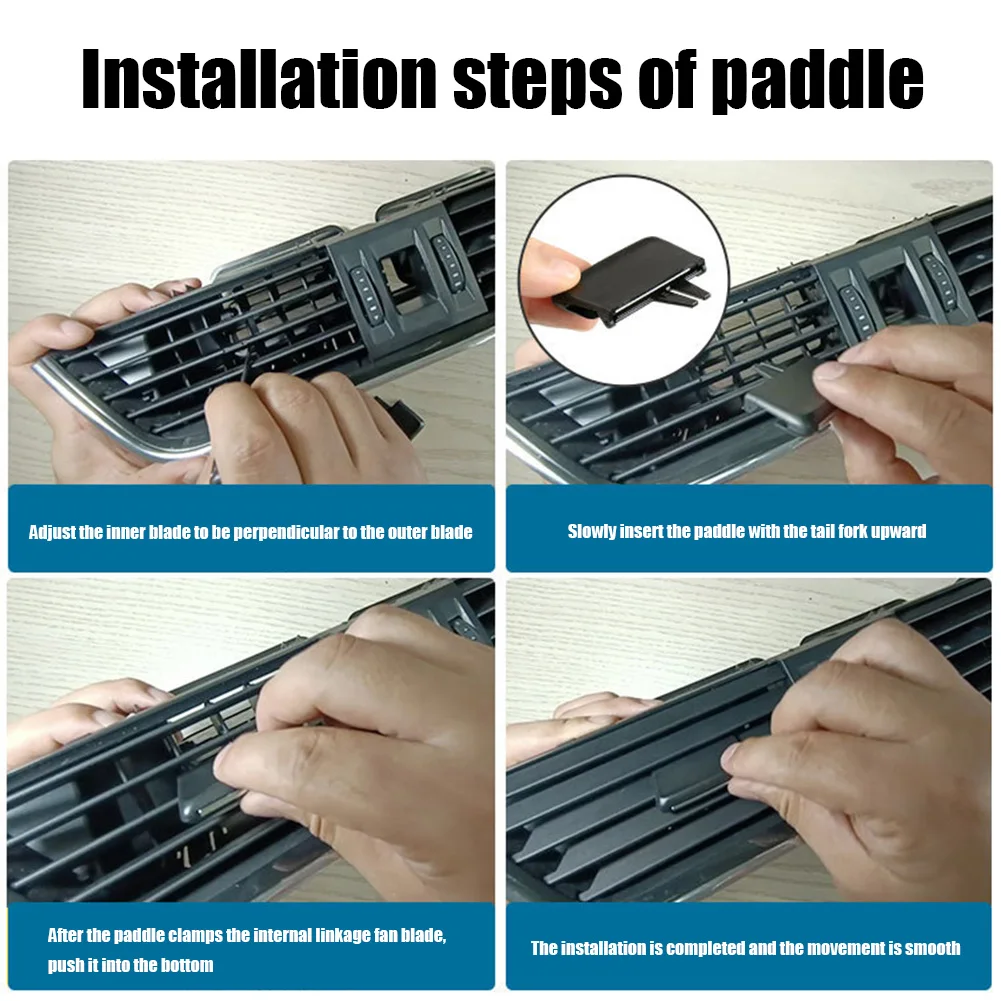 Installation steps of paddle

Adjust the inner blade to be perpendicular to the outer blade

Slowly insert the paddle with the tail fork upward

After the paddle clamps the internal linkage fan blade, push it into the bottom

The installation is completed and the movement is smooth