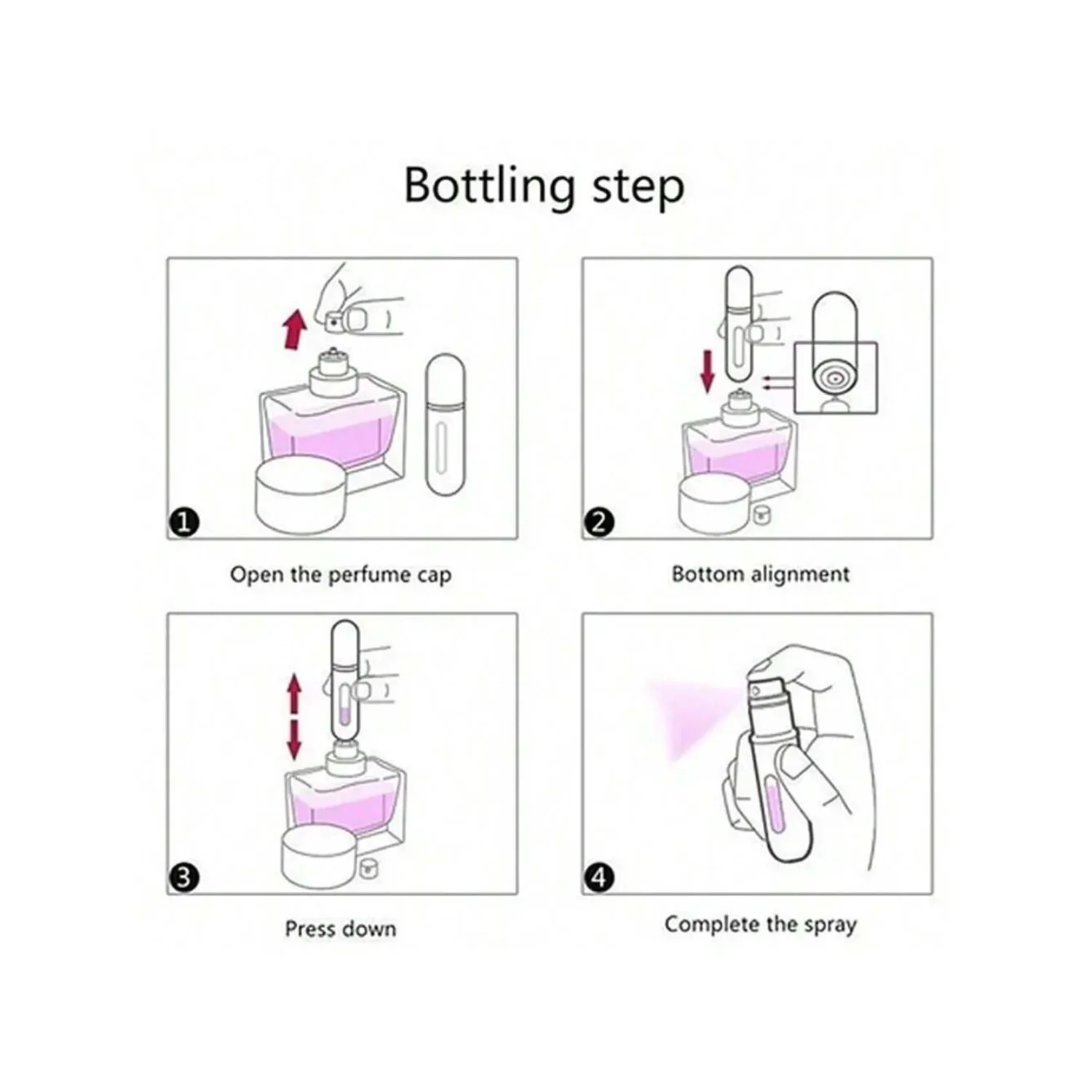 Bottling step

1

Open the perfume cap

2

Bottom alignment

3

Press down

4

Complete the spray