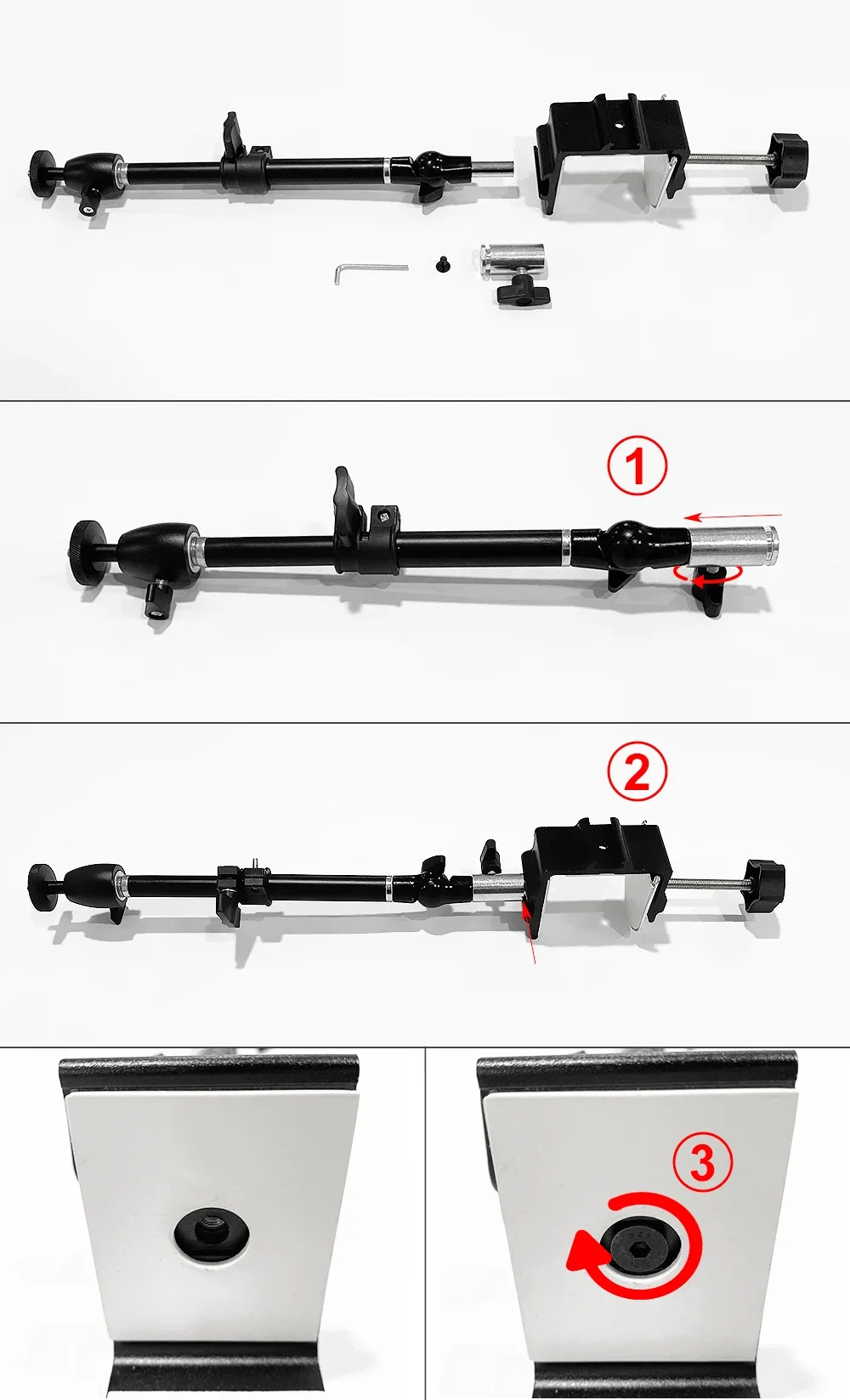 ①

②

③