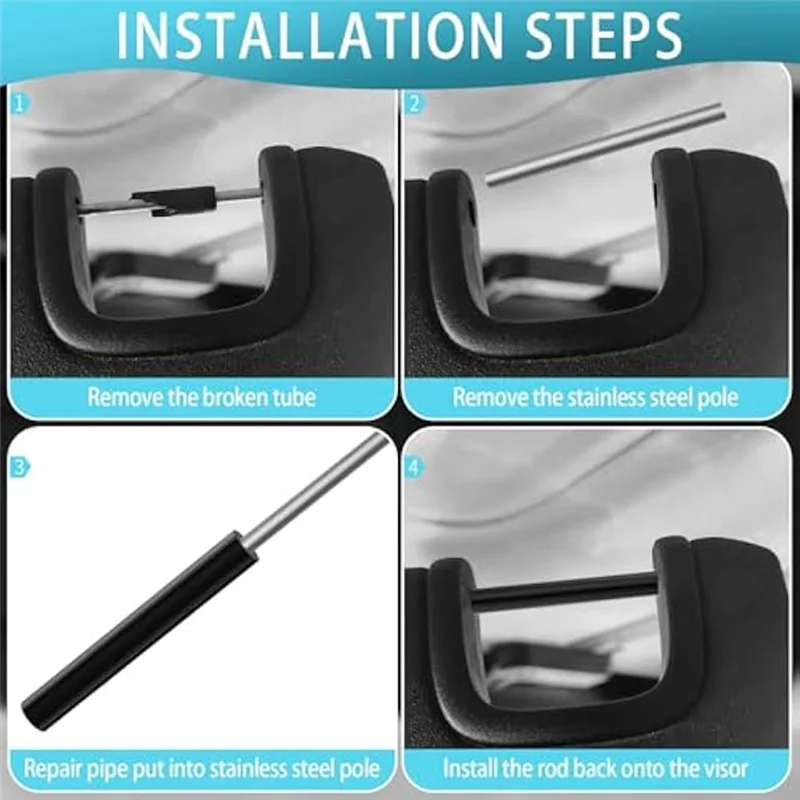 INSTALLATION STEPS

1

Remove the broken tube

2

Remove the stainless steel pole

3

Repair pipe put into stainless steel pole

4

Install the rod back onto the visor