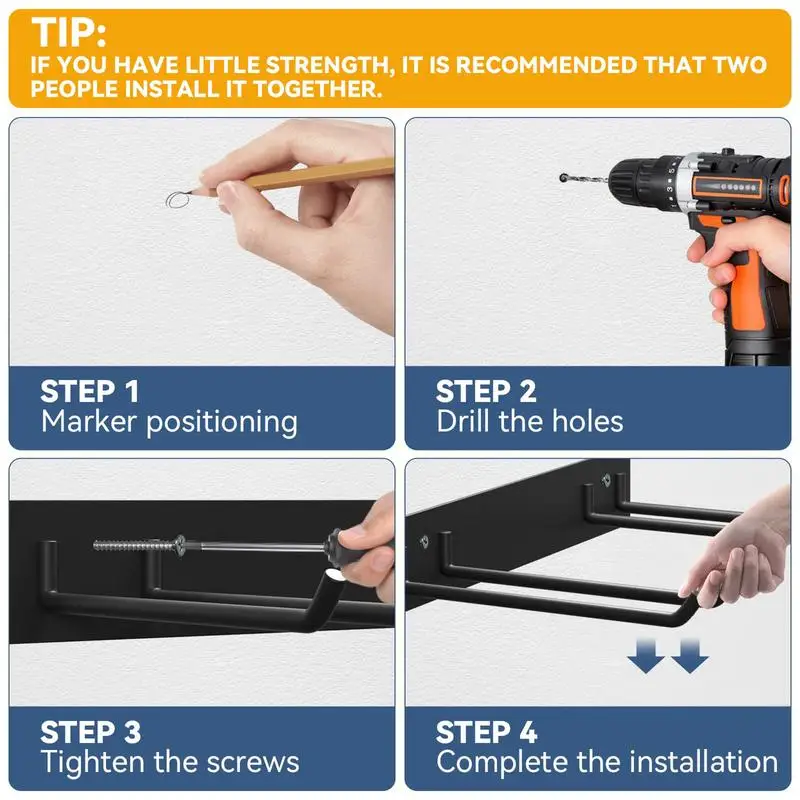 TIP:
IF YOU HAVE LITTLE STRENGTH, IT IS RECOMMENDED THAT TWO PEOPLE INSTALL IT TOGETHER.

STEP 1
Marker positioning

STEP 2
Drill the holes

STEP 3
Tighten the screws

STEP 4
Complete the installation