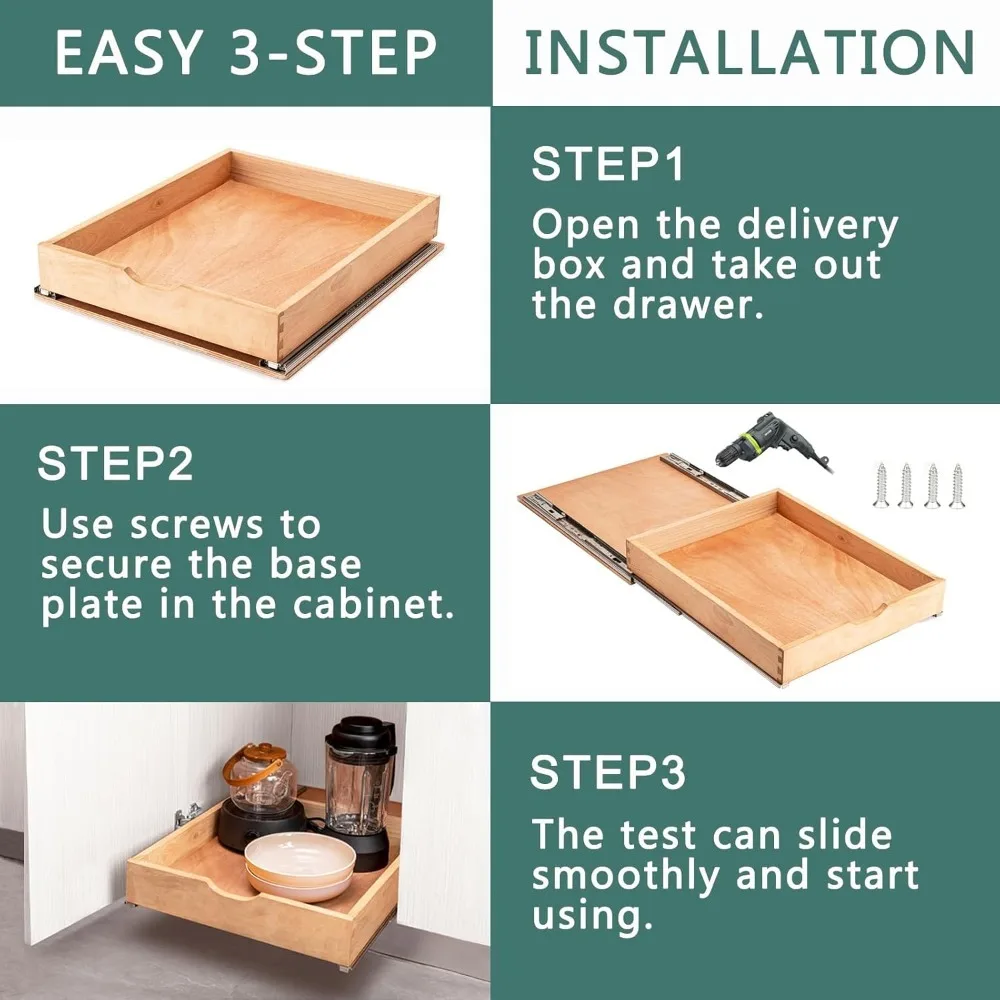 EASY 3-STEP INSTALLATION

STEP1
Open the delivery box and take out the drawer.

STEP2
Use screws to secure the base plate in the cabinet.

STEP3
The test can slide smoothly and start using.