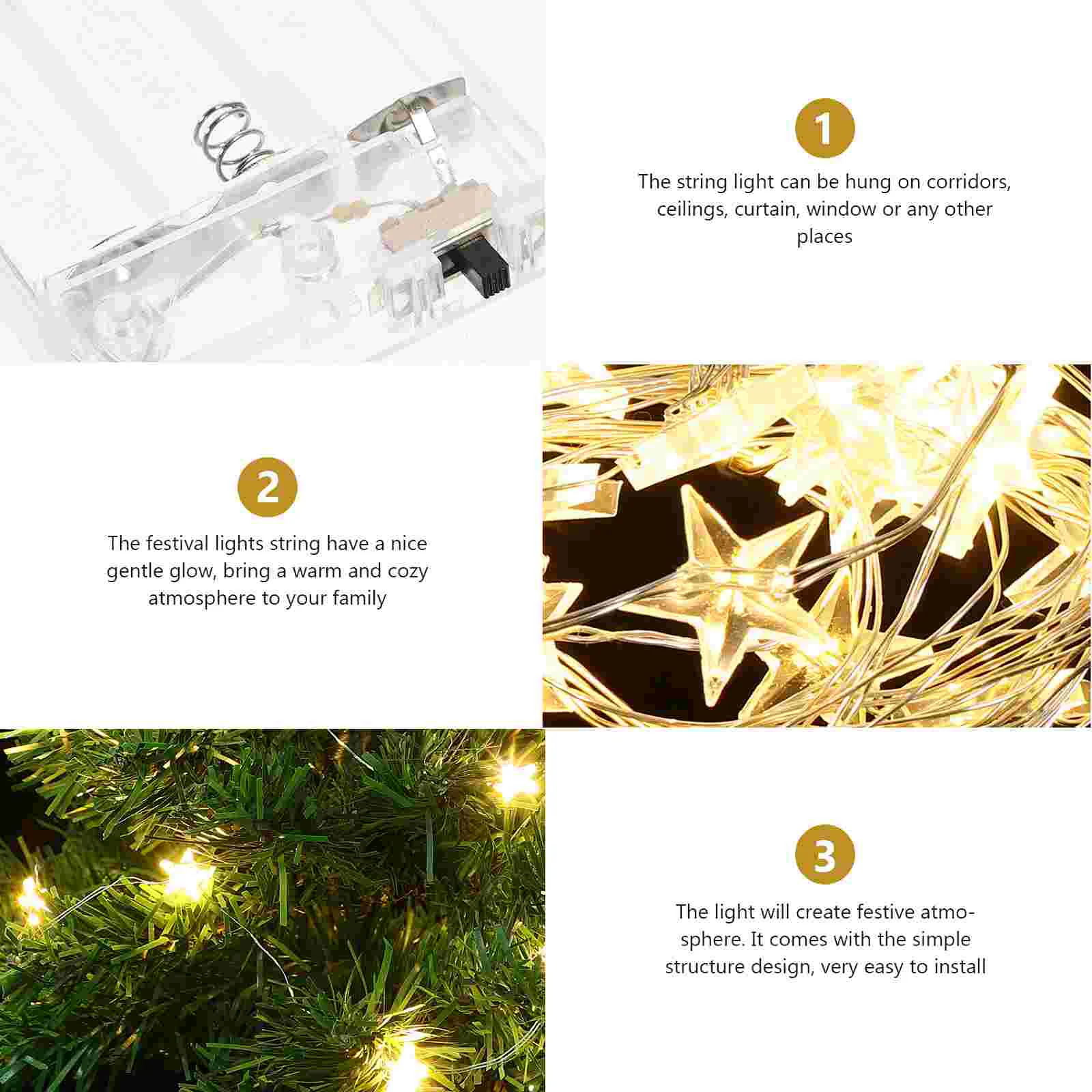 1

The string light can be hung on corridors, ceilings, curtain, window or any other places

2

The festival lights string have a nice gentle glow, bring a warm and cozy atmosphere to your family

3

The light will create festive atmosphere. It comes with the simple structure design, very easy to install