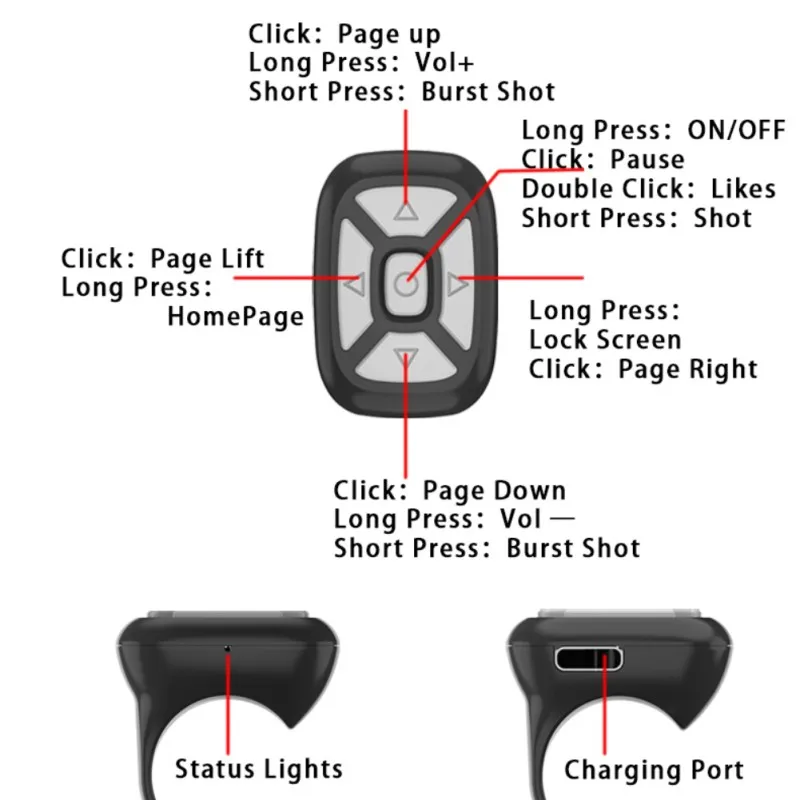 Click: Page up
Long Press: Vol+
Short Press: Burst Shot

Long Press: ON/OFF
Click: Pause
Double Click: Likes
Short Press: Shot

Click: Page Lift
Long Press: HomePage

Long Press: Lock Screen
Click: Page Right

Click: Page Down
Long Press: Vol —
Short Press: Burst Shot

Status Lights

Charging Port