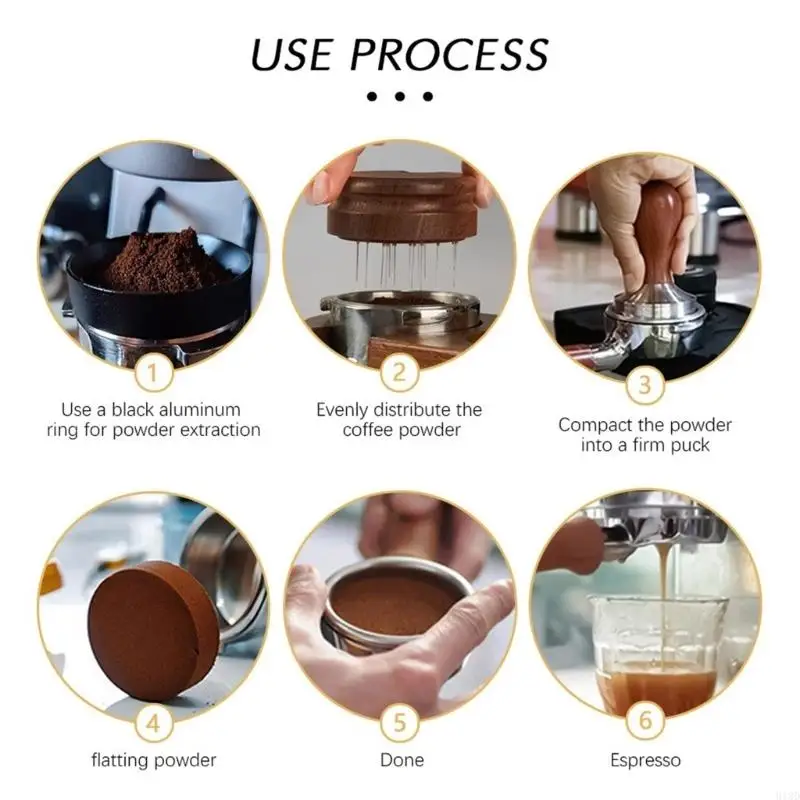 USE PROCESS

1
Use a black aluminum ring for powder extraction

2
Evenly distribute the coffee powder

3
Compact the powder into a firm puck

4
flatting powder

5
Done

6
Espresso