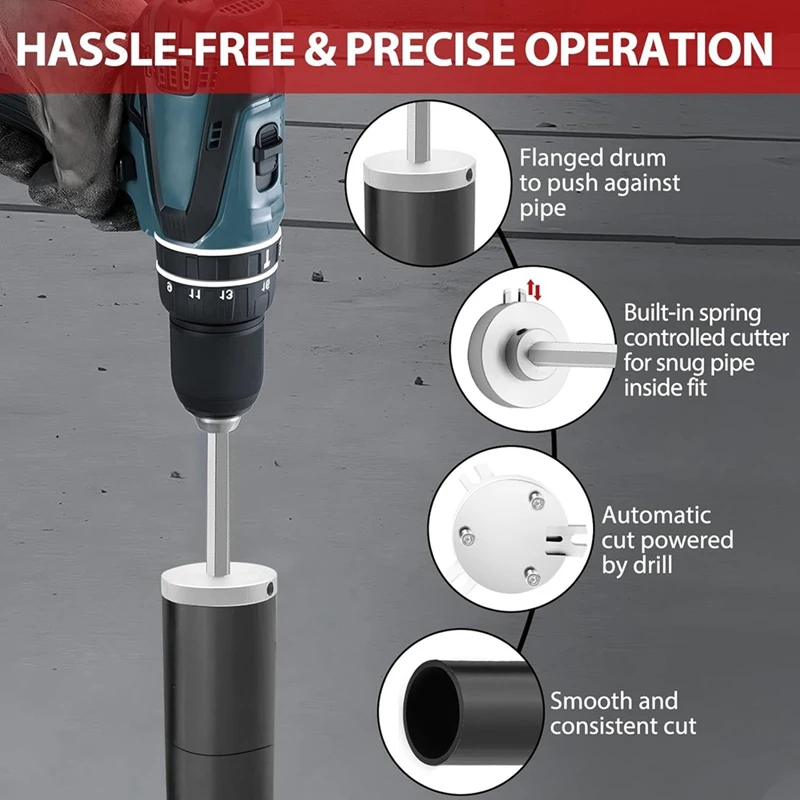 HASSLE-FREE & PRECISE OPERATION

Flanged drum to push against pipe

Built-in spring controlled cutter for snug pipe inside fit

Automatic cut powered by drill

Smooth and consistent cut