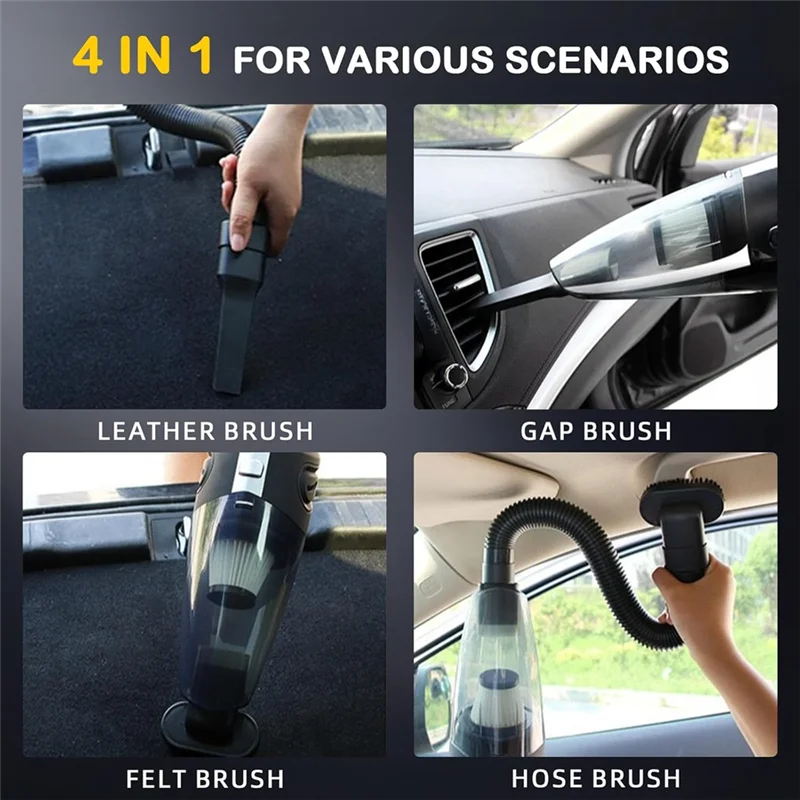 4 IN 1 FOR VARIOUS SCENARIOS

LEATHER BRUSH

GAP BRUSH

FELT BRUSH

HOSE BRUSH