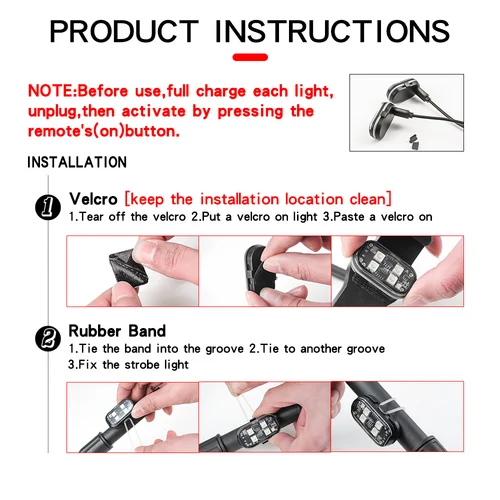 PRODUCT INSTRUCTIONS

NOTE:Before use,full charge each light, unplug,then activate by pressing the remote's(on)button.

INSTALLATION

1 Velcro [keep the installation location clean]
1.Tear off the velcro 2.Put a velcro on light 3.Paste a velcro on

2 Rubber Band
1.Tie the band into the groove 2.Tie to another groove
3.Fix the strobe light