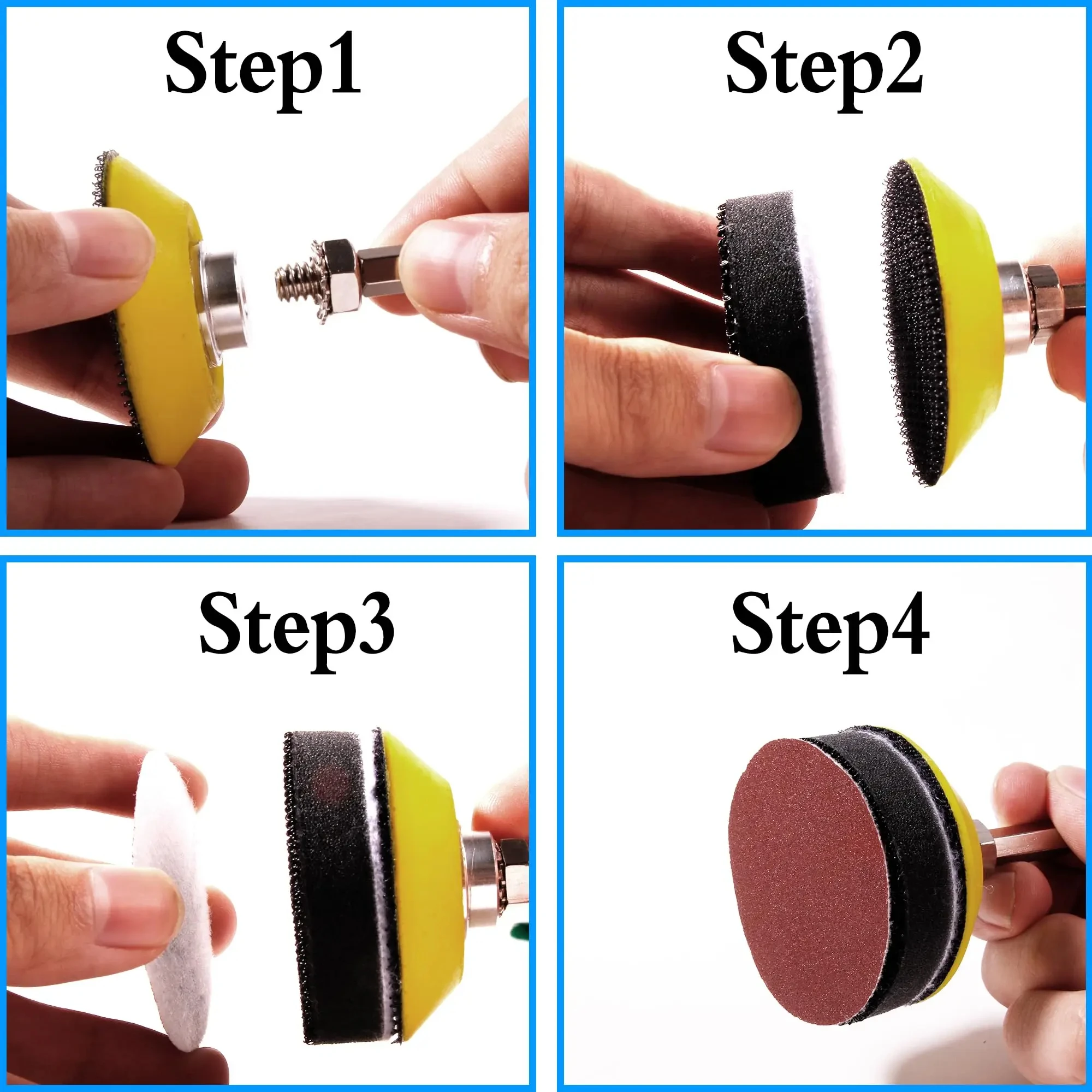 Step1

Step2

Step3

Step4