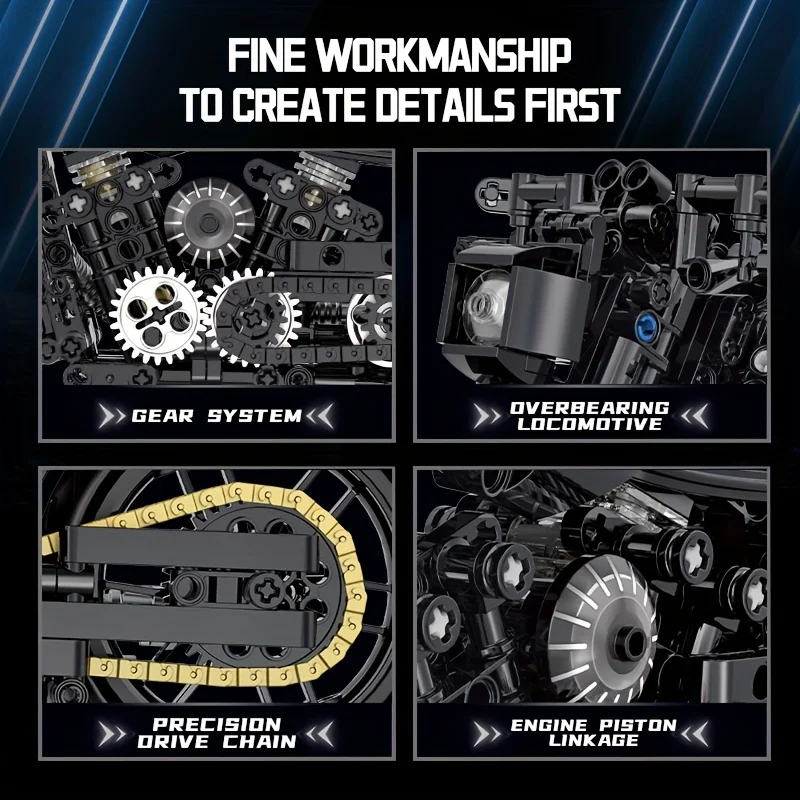 FINE WORKMANSHIP TO CREATE DETAILS FIRST

GEAR SYSTEM

OVERBEARING LOCOMOTIVE

PRECISION DRIVE CHAIN

ENGINE PISTON LINKAGE