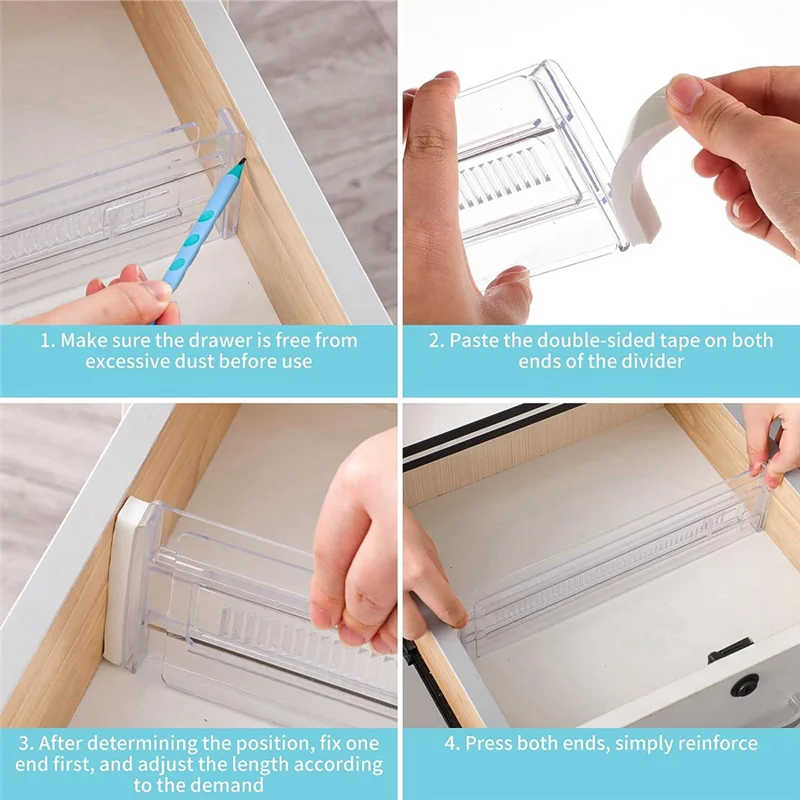 1. Make sure the drawer is free from excessive dust before use

2. Paste the double-sided tape on both ends of the divider

3. After determining the position, fix one end first, and adjust the length according to the demand

4. Press both ends, simply reinforce