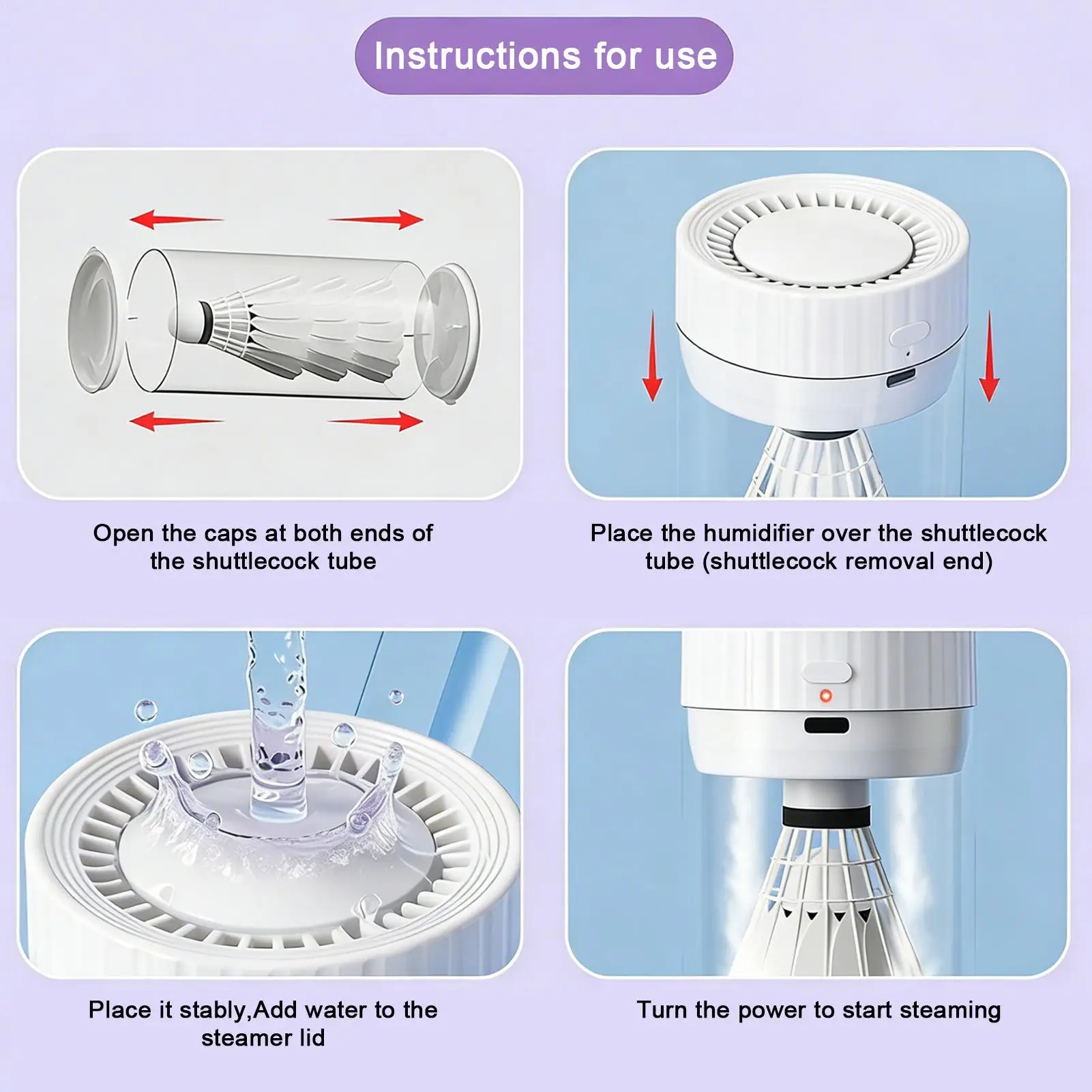 Instructions for use

Open the caps at both ends of the shuttlecock tube

Place the humidifier over the shuttlecock tube (shuttlecock removal end)

Place it stably,Add water to the steamer lid

Turn the power to start steaming