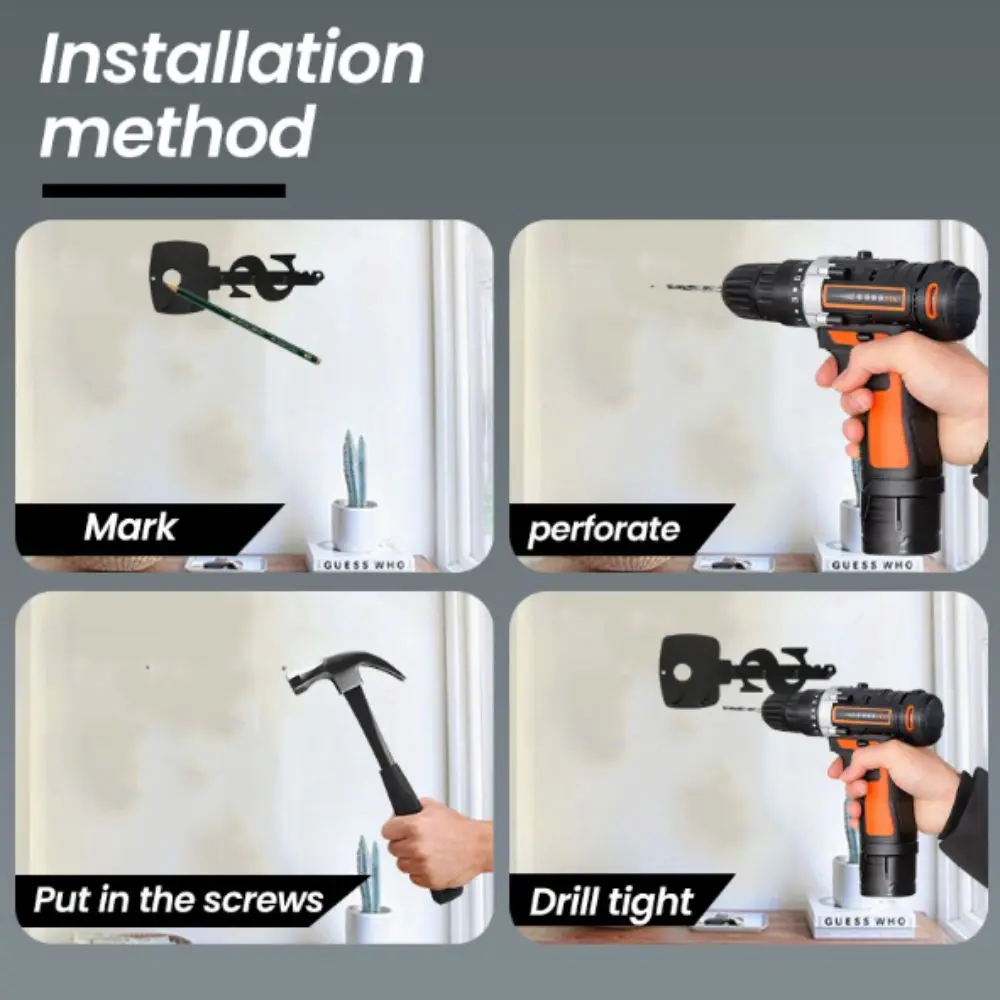 Installation method

Mark

GUESS WHO

perforate

GUESS WHO

Put in the screws

Drill tight

GUESS WHO