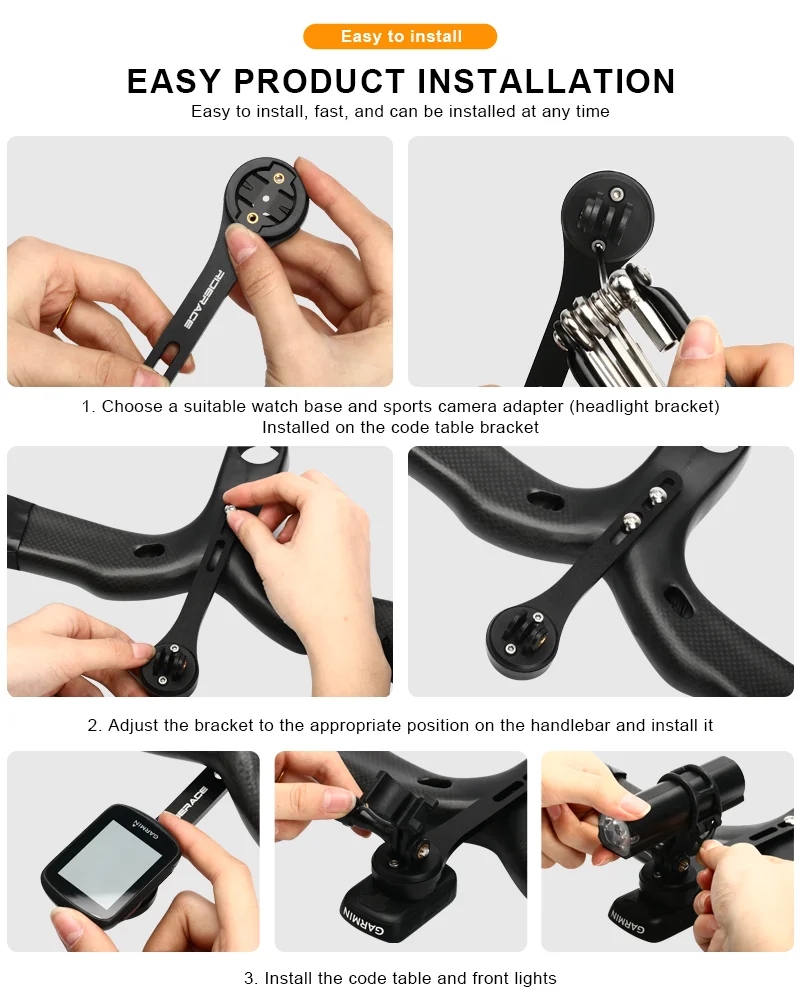 Easy to install

EASY PRODUCT INSTALLATION

Easy to install, fast, and can be installed at any time

RIDERACE

1. Choose a suitable watch base and sports camera adapter (headlight bracket) Installed on the code table bracket

2. Adjust the bracket to the appropriate position on the handlebar and install it

RIDERACE

GARMIN

GARMIN

GARMIN

3. Install the code table and front lights