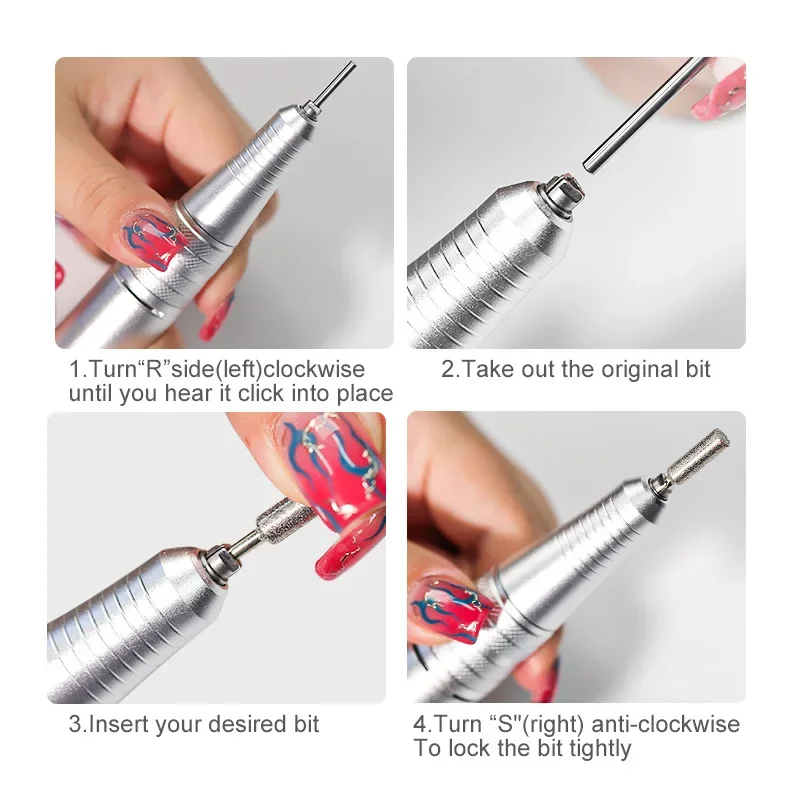 1.Turn“R”side(left)clockwise until you hear it click into place

2.Take out the original bit

3.Insert your desired bit

4.Turn “S"(right) anti-clockwise To lock the bit tightly